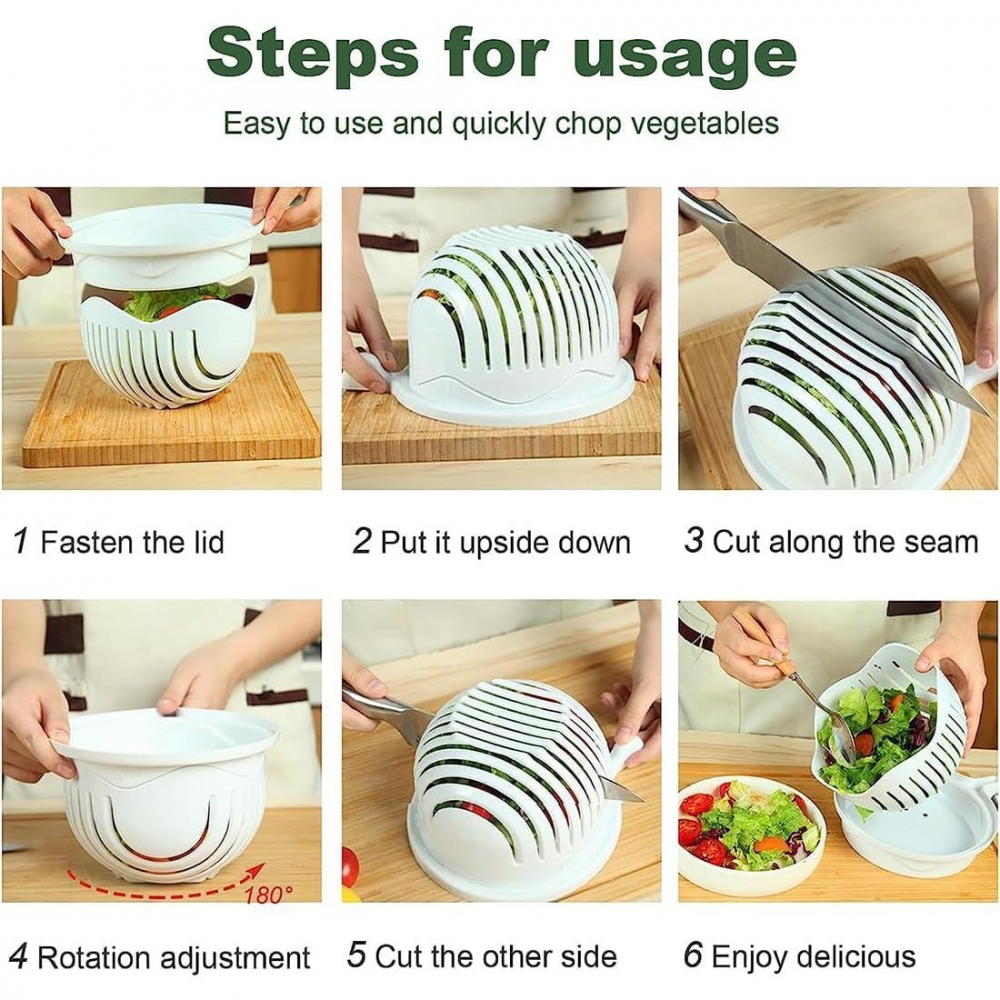 Steps for usage

Easy to use and quickly chop vegetables

1 Fasten the lid

2 Put it upside down

3 Cut along the seam

180°

4 Rotation adjustment

5 Cut the other side

6 Enjoy delicious