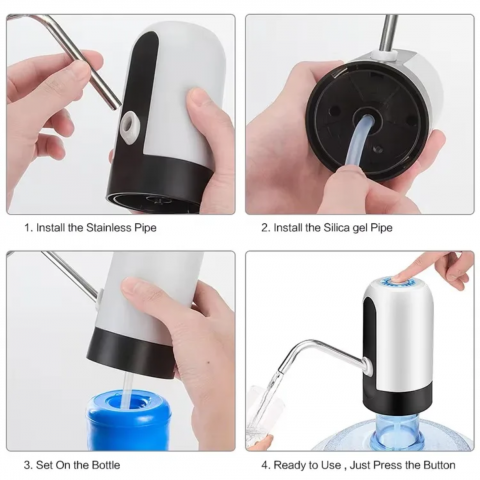 1. Install the Stainless Pipe

2. Install the Silica gel Pipe

3. Set On the Bottle

4. Ready to Use , Just Press the Button