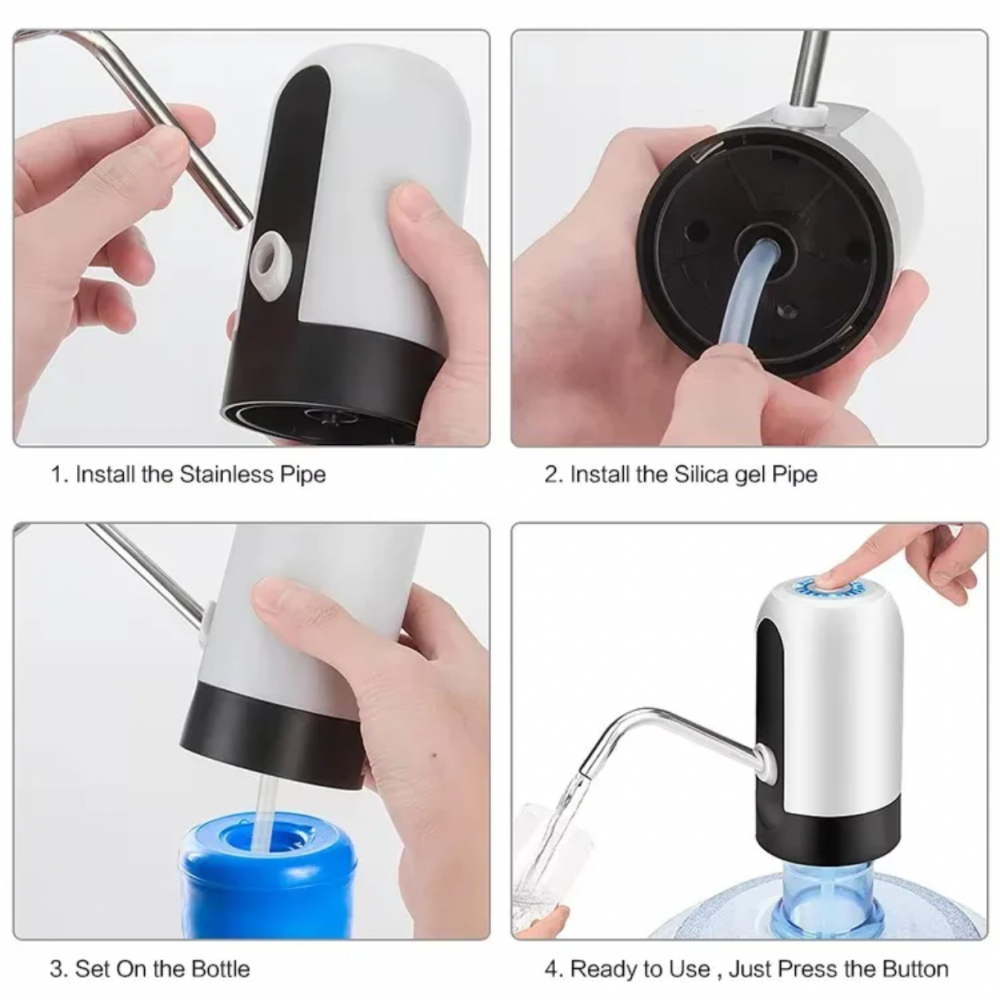 1. Install the Stainless Pipe

2. Install the Silica gel Pipe

3. Set On the Bottle

4. Ready to Use , Just Press the Button