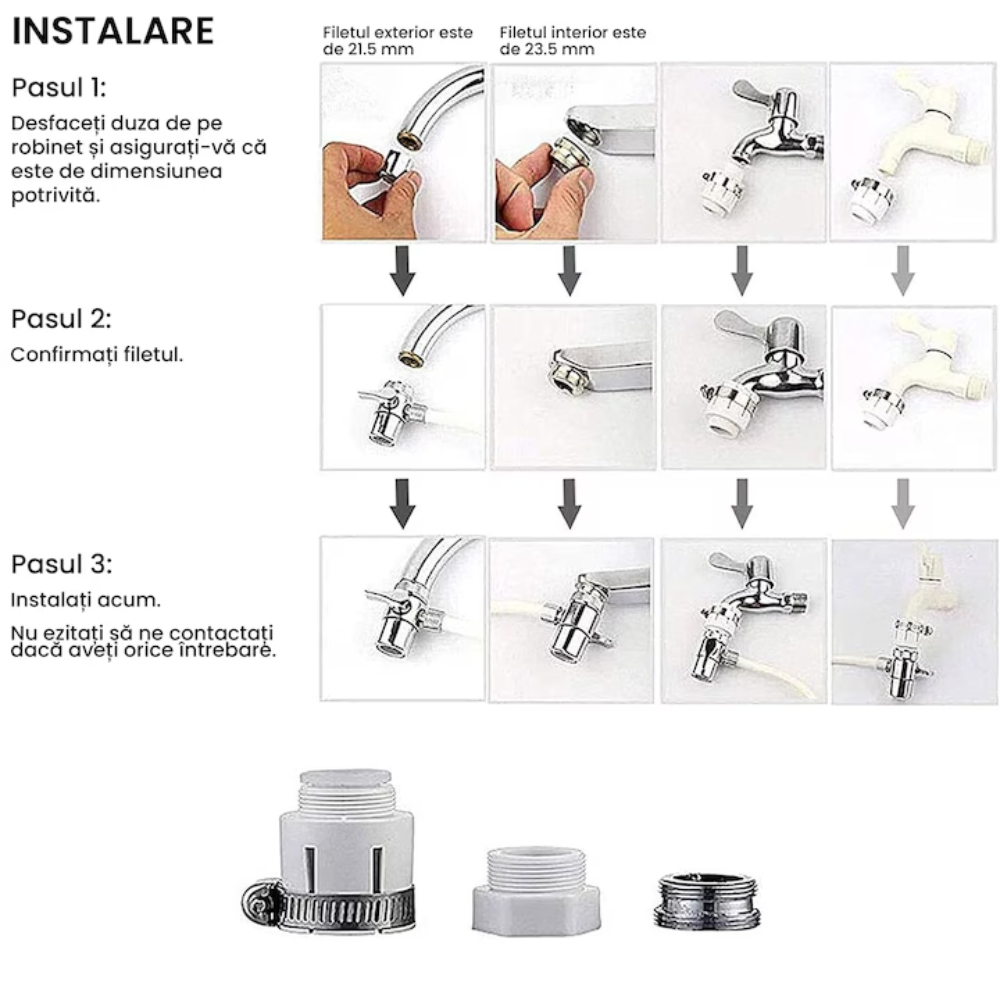 INSTALARE

Filetul exterior este de 21.5 mm

Filetul interior este de 23.5 mm

Pasul 1:

Desfaceți duza de pe robinet și asigurați-vă că este de dimensiunea potrivită.

Pasul 2:

Confirmați filetul.

Pasul 3:

Instalați acum.

Nu ezitați să ne contactați dacă aveți orice întrebare.