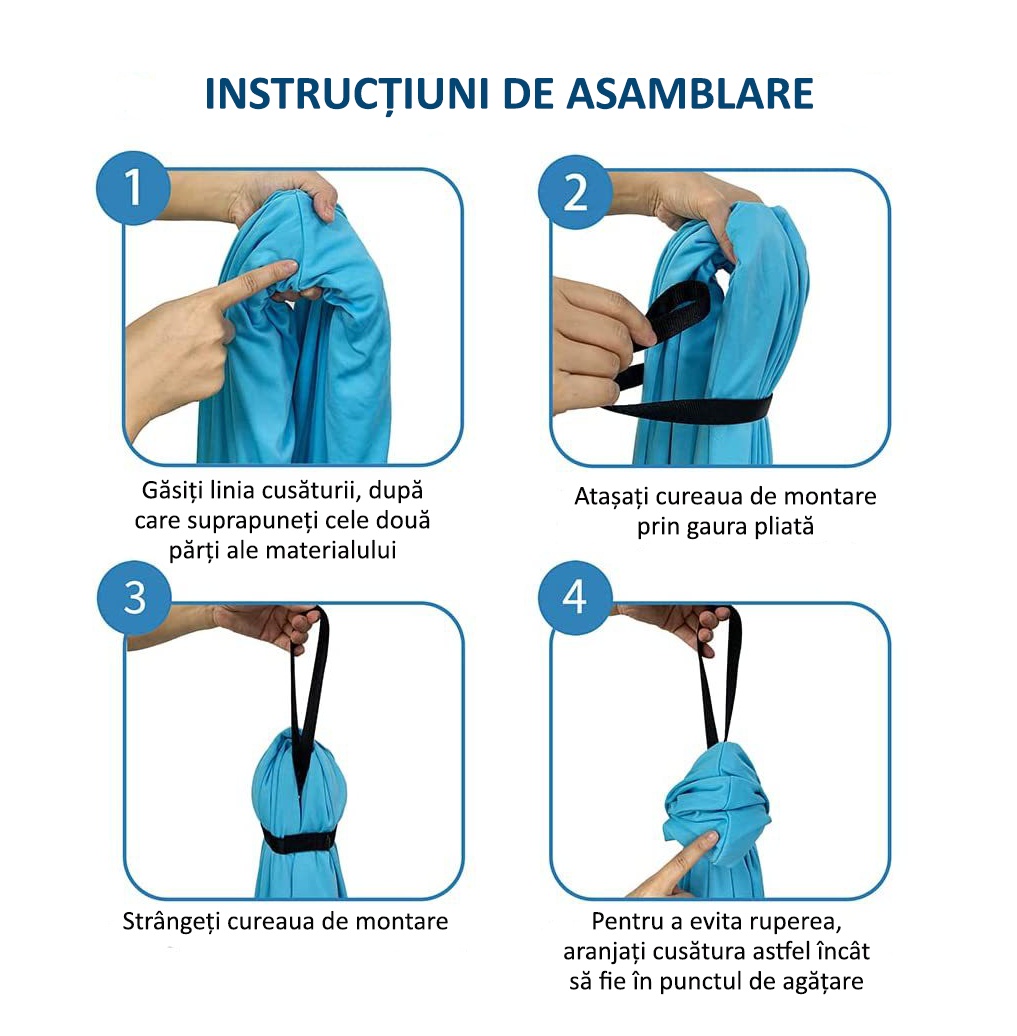 INSTRUCȚIUNI DE ASAMBLARE

1

Găsiți linia cusăturii, după care suprapuneți cele două părți ale materialului

2

Atașați cureaua de montare prin gaura pliată

3

Strângeți cureaua de montare

4

Pentru a evita ruperea, aranjați cusătura astfel încât să fie în punctul de agățare