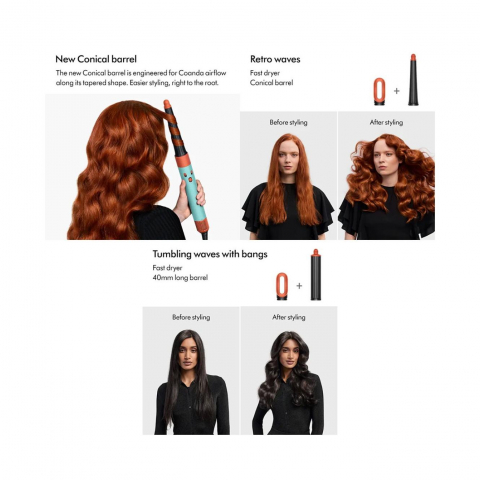 New Conical barrel

The new Conical barrel is engineered for Coanda airflow along its tapered shape. Easier styling, right to the root.

Retro waves

Fast dryer
Conical barrel

+

Before styling

After styling

Tumbling waves with bangs

Fast dryer
40mm long barrel

+

Before styling

After styling