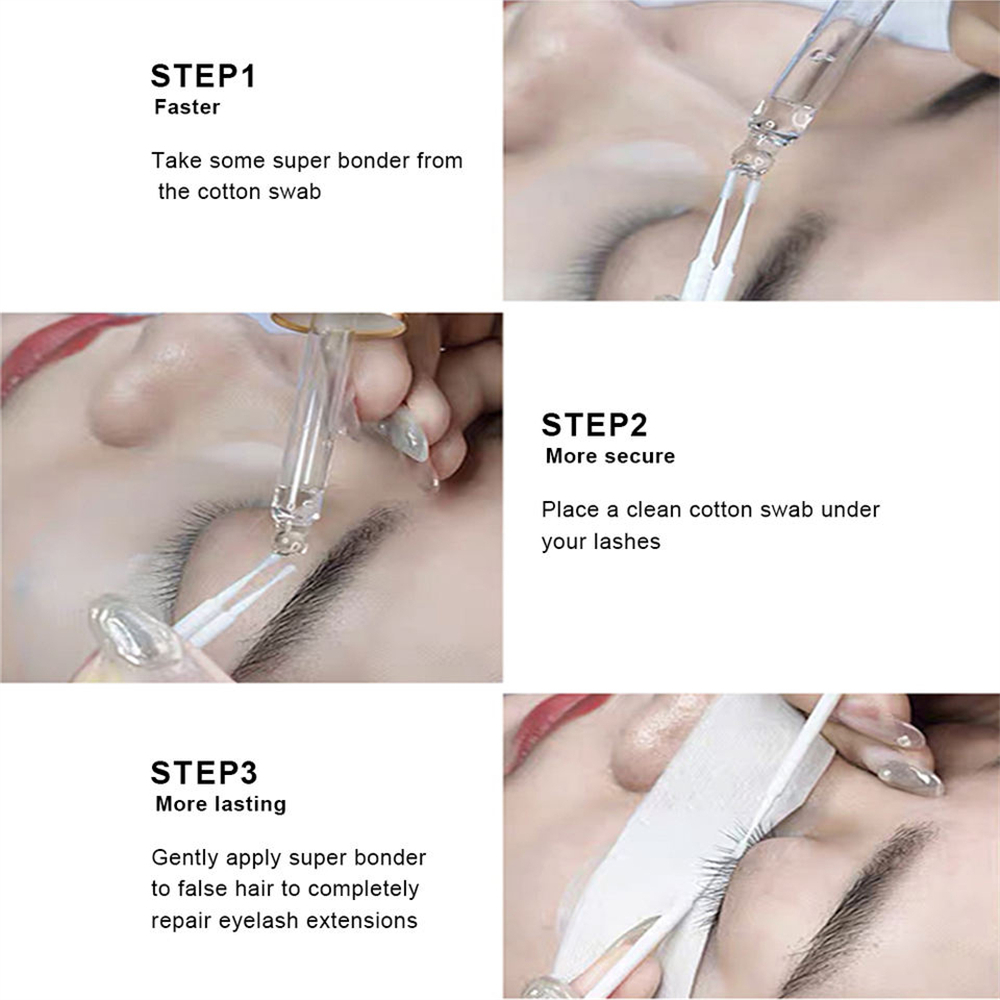 STEP1
Faster

Take some super bonder from the cotton swab

STEP2
More secure

Place a clean cotton swab under your lashes

STEP3
More lasting

Gently apply super bonder to false hair to completely repair eyelash extensions