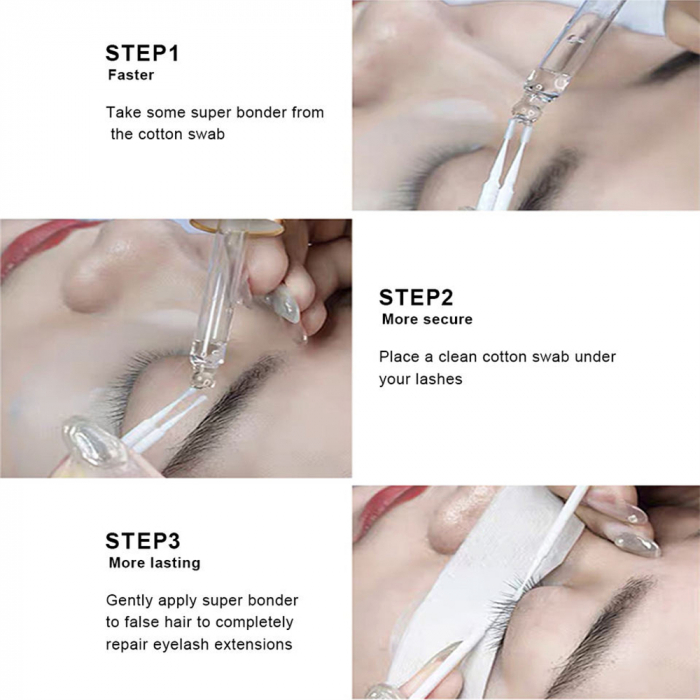 STEP1
Faster

Take some super bonder from the cotton swab

STEP2
More secure

Place a clean cotton swab under your lashes

STEP3
More lasting

Gently apply super bonder to false hair to completely repair eyelash extensions