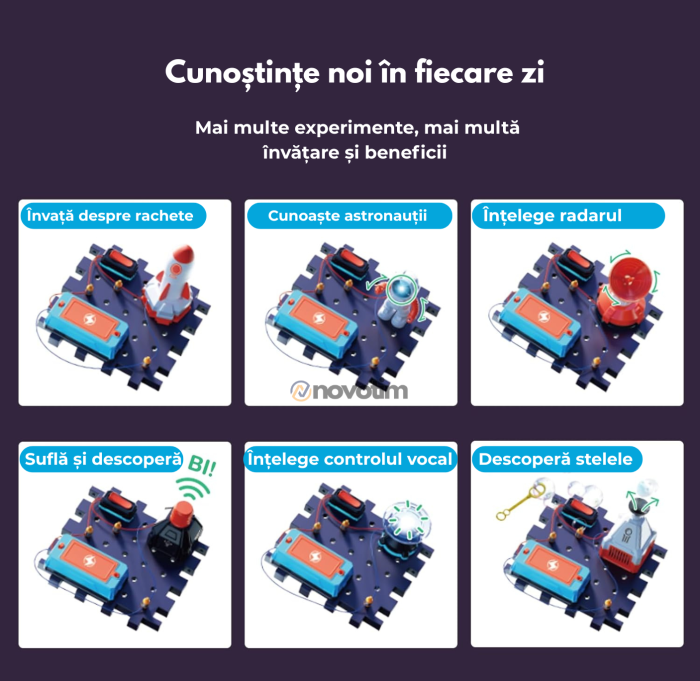 Cunoștințe noi în fiecare zi

Mai multe experimente, mai multă învățare și beneficii

Învață despre rachete

Cunoaște astronauții

Înțelege radarul

novotim

Suflă și descoperă

BI!

Înțelege controlul vocal

Descoperă stelele