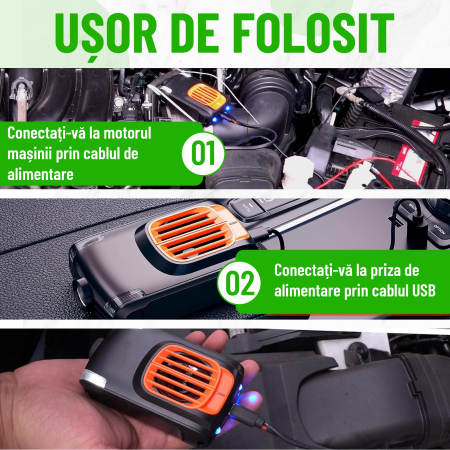 UȘOR DE FOLOSIT

Conectați-vă la motorul mașinii prin cablul de alimentare

01

02

Conectați-vă la priza de alimentare prin cablul USB