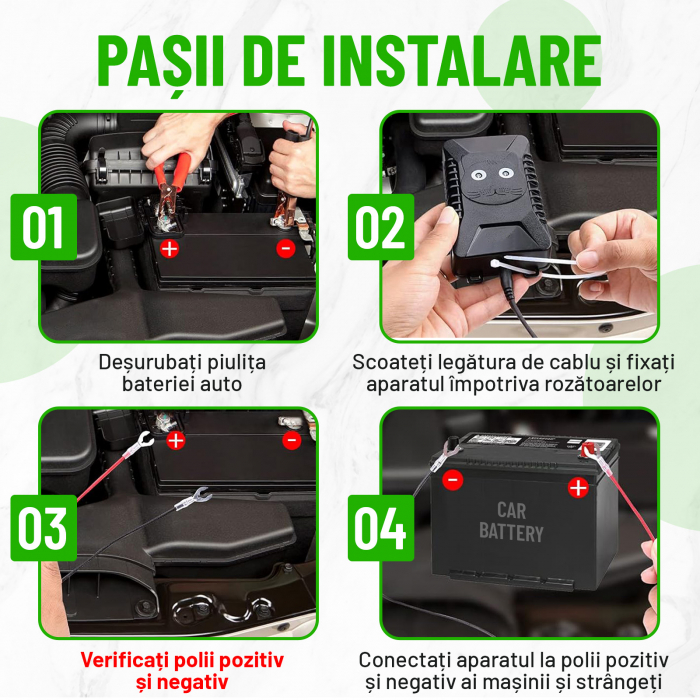 PAȘII DE INSTALARE

01

+

-

Deșurubați piulița bateriei auto

02

Scoateți legătura de cablu și fixați aparatul împotriva rozătoarelor

03

+

-

Verificați polii pozitiv și negativ

04

-

+

CAR BATTERY

Conectați aparatul la polii pozitiv și negativ ai mașinii și strângeți