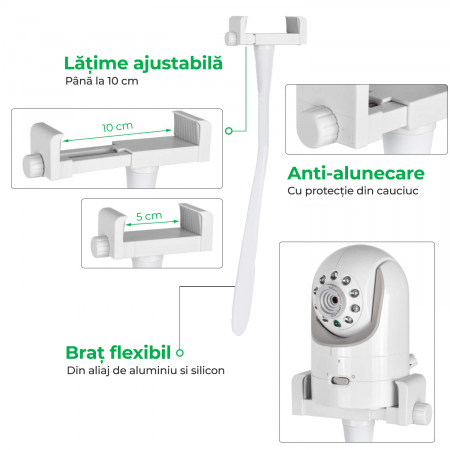 Lățime ajustabilă
Până la 10 cm

10 cm

5 cm

Anti-alunecare
Cu protecție din cauciuc

Braț flexibil
Din aliaj de aluminiu si silicon