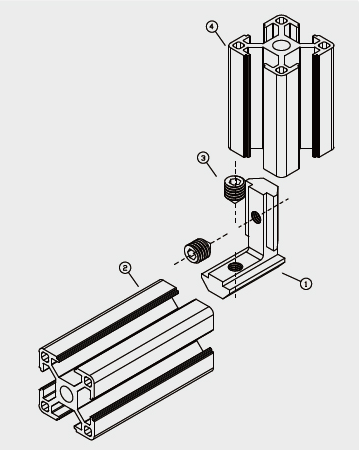 4
3
2
1