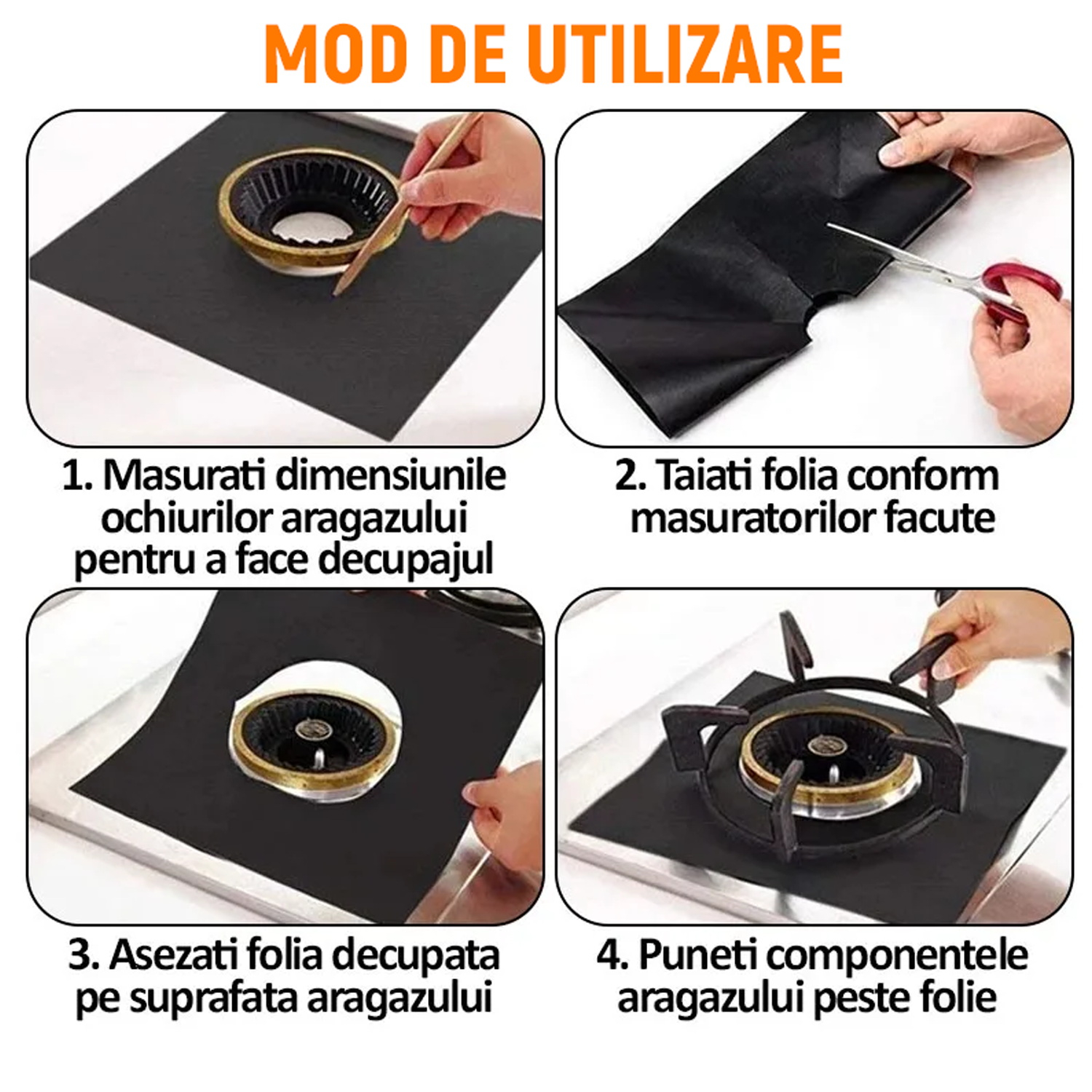 MOD DE UTILIZARE

1. Masurati dimensiunile ochiurilor aragazului pentru a face decupajul

2. Taiati folia conform masuratorilor facute

3. Asezati folia decupata pe suprafata aragazului

4. Puneti componentele aragazului peste folie