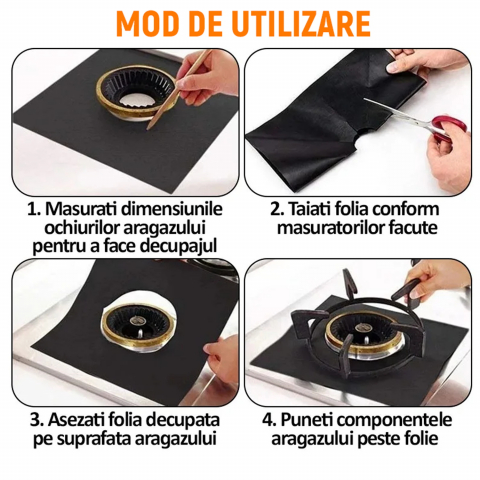 MOD DE UTILIZARE

1. Masurati dimensiunile ochiurilor aragazului pentru a face decupajul

2. Taiati folia conform masuratorilor facute

3. Asezati folia decupata pe suprafata aragazului

4. Puneti componentele aragazului peste folie