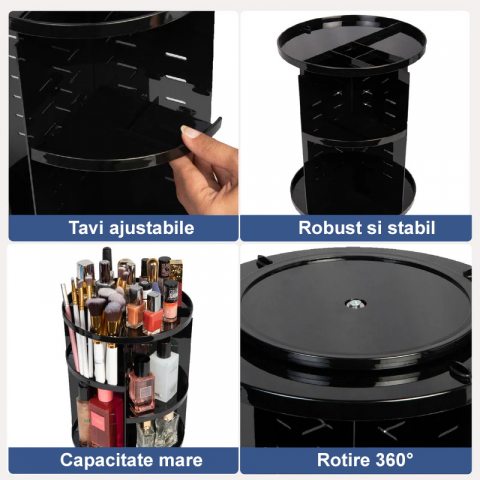 Tavi ajustabile

Robust si stabil

Capacitate mare

Rotire 360°