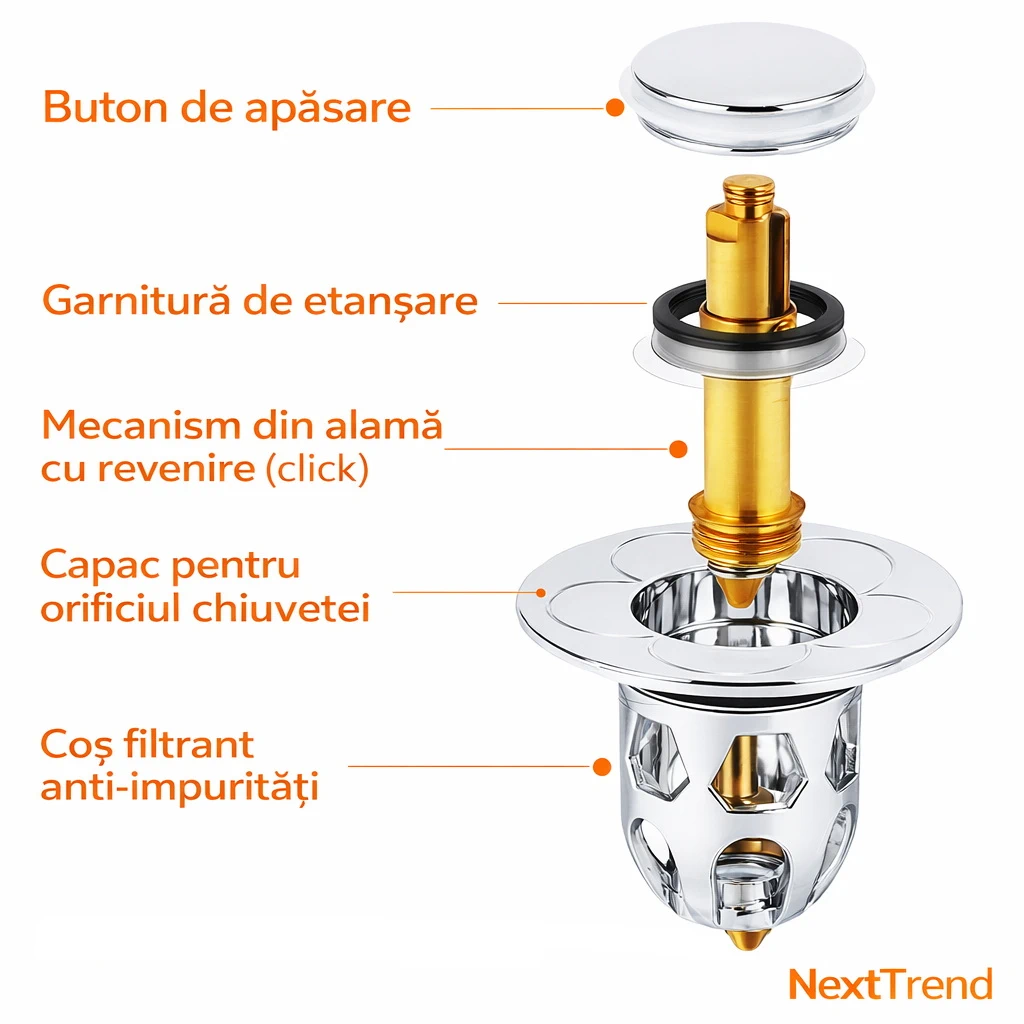 Buton de apăsare

Garnitură de etanșare

Mecanism din alamă cu revenire (click)

Capac pentru orificiul chiuvetei

Coș filtrant anti-impurități

NextTrend