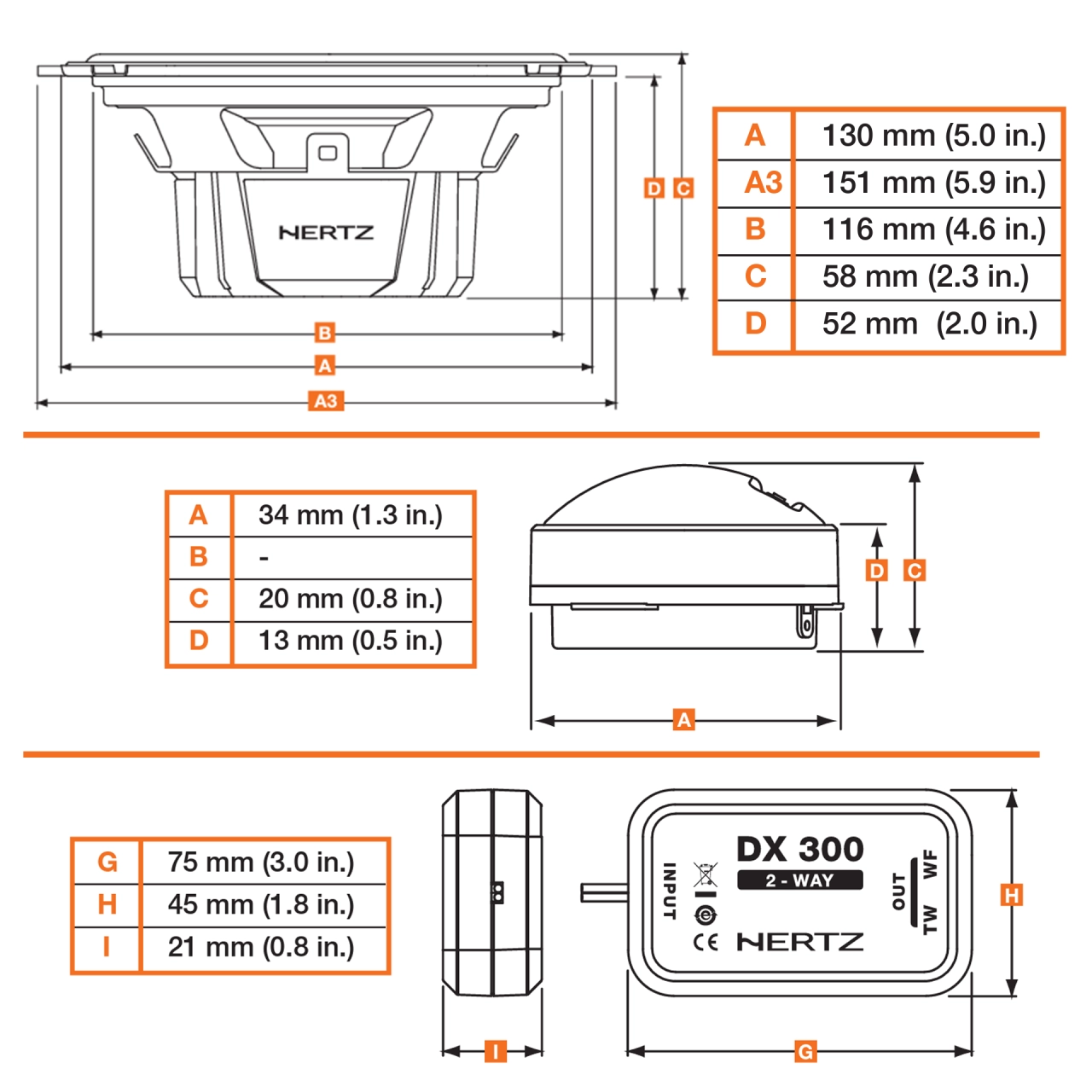 HERTZ

D C

B

A

A3

| A | 130 mm (5.0 in.) |
|---|---|
| A3 | 151 mm (5.9 in.) |
| B | 116 mm (4.6 in.) |
| C | 58 mm (2.3 in.) |
| D | 52 mm (2.0 in.) |

| A | 34 mm (1.3 in.) |
|---|---|
| B | - |
| C | 20 mm (0.8 in.) |
| D | 13 mm (0.5 in.) |

D C

A

| G | 75 mm (3.0 in.) |
|---|---|
| H | 45 mm (1.8 in.) |
| I | 21 mm (0.8 in.) |

INPUT

DX 300

2 - WAY

CE HERTZ

OUT

WF

TW

H

I

G