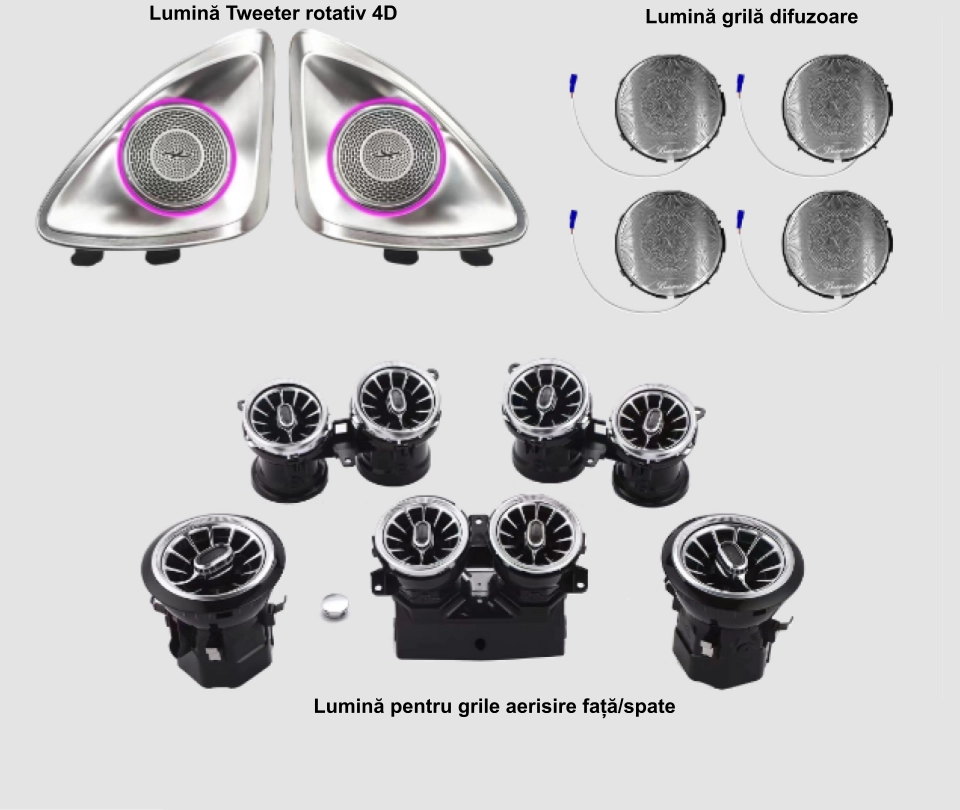 Lumină Tweeter rotativ 4D

Lumină grilă difuzoare

Lumină pentru grile aerisire față/spate