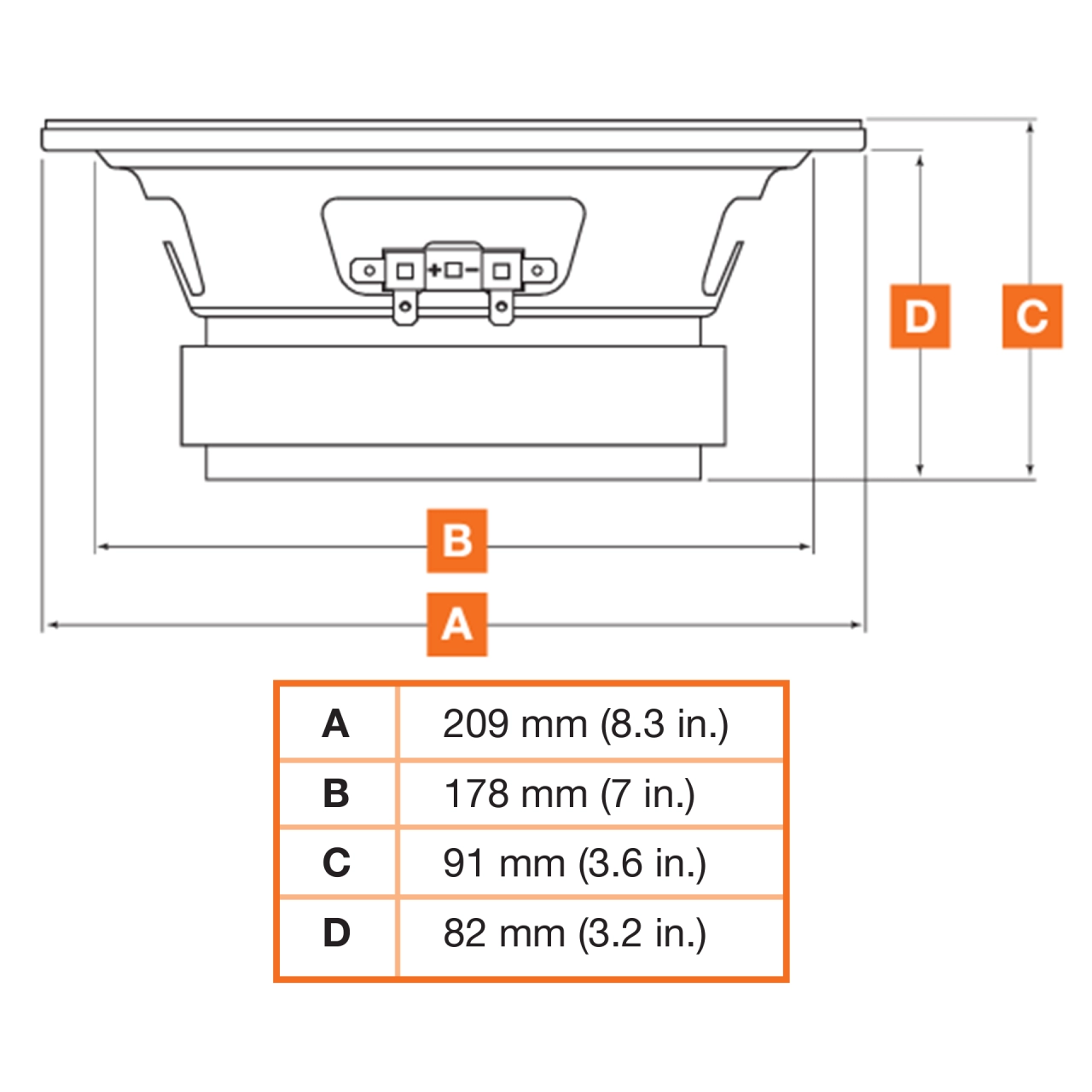 + −

D

C

B

A

| A | 209 mm (8.3 in.) |
|---|---|
| B | 178 mm (7 in.) |
| C | 91 mm (3.6 in.) |
| D | 82 mm (3.2 in.) |