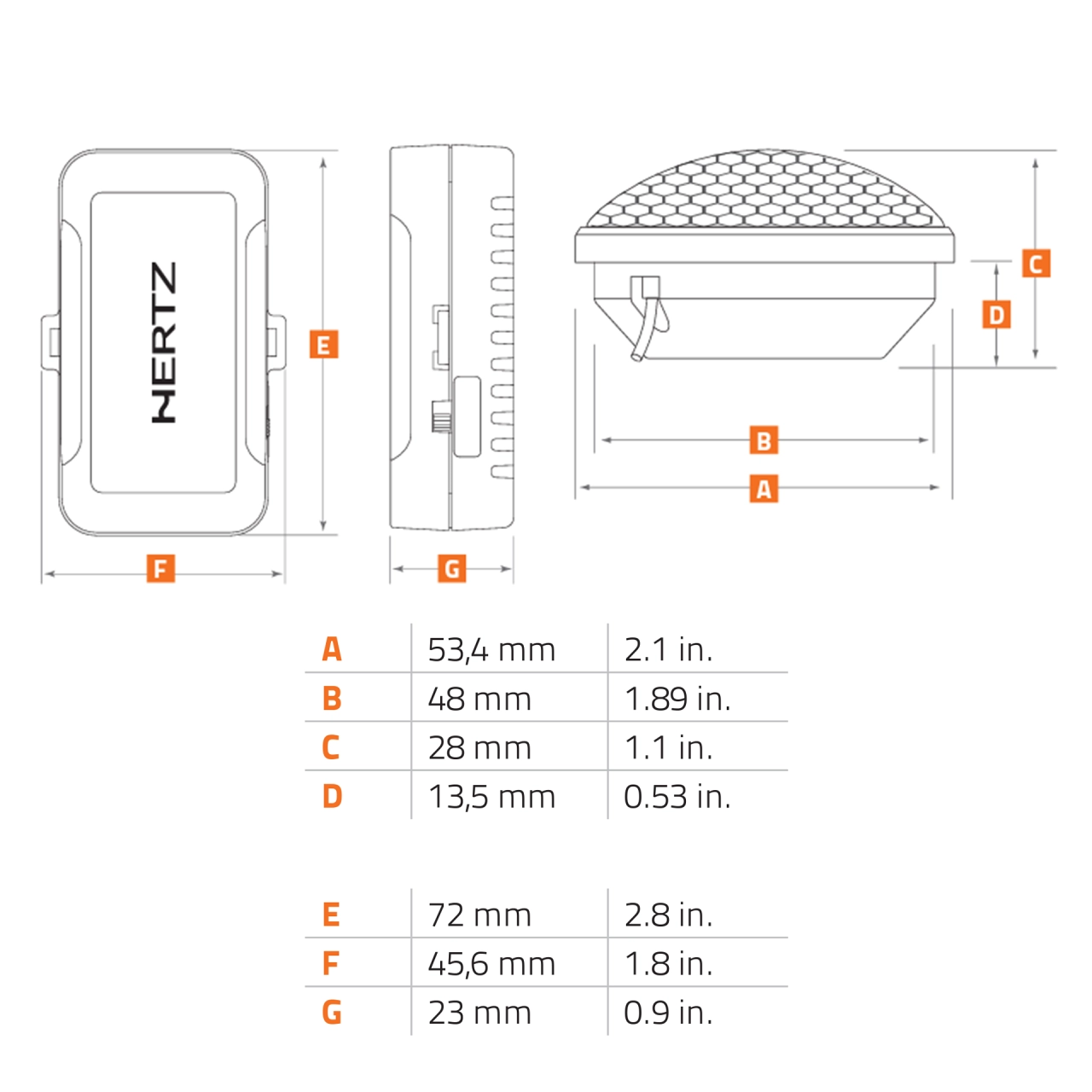 HERTZ

E

F

G

C

D

B

A

| A | 53,4 mm | 2.1 in. |
|---|---|---|
| B | 48 mm | 1.89 in. |
| C | 28 mm | 1.1 in. |
| D | 13,5 mm | 0.53 in. |

| E | 72 mm | 2.8 in. |
|---|---|---|
| F | 45,6 mm | 1.8 in. |
| G | 23 mm | 0.9 in. |