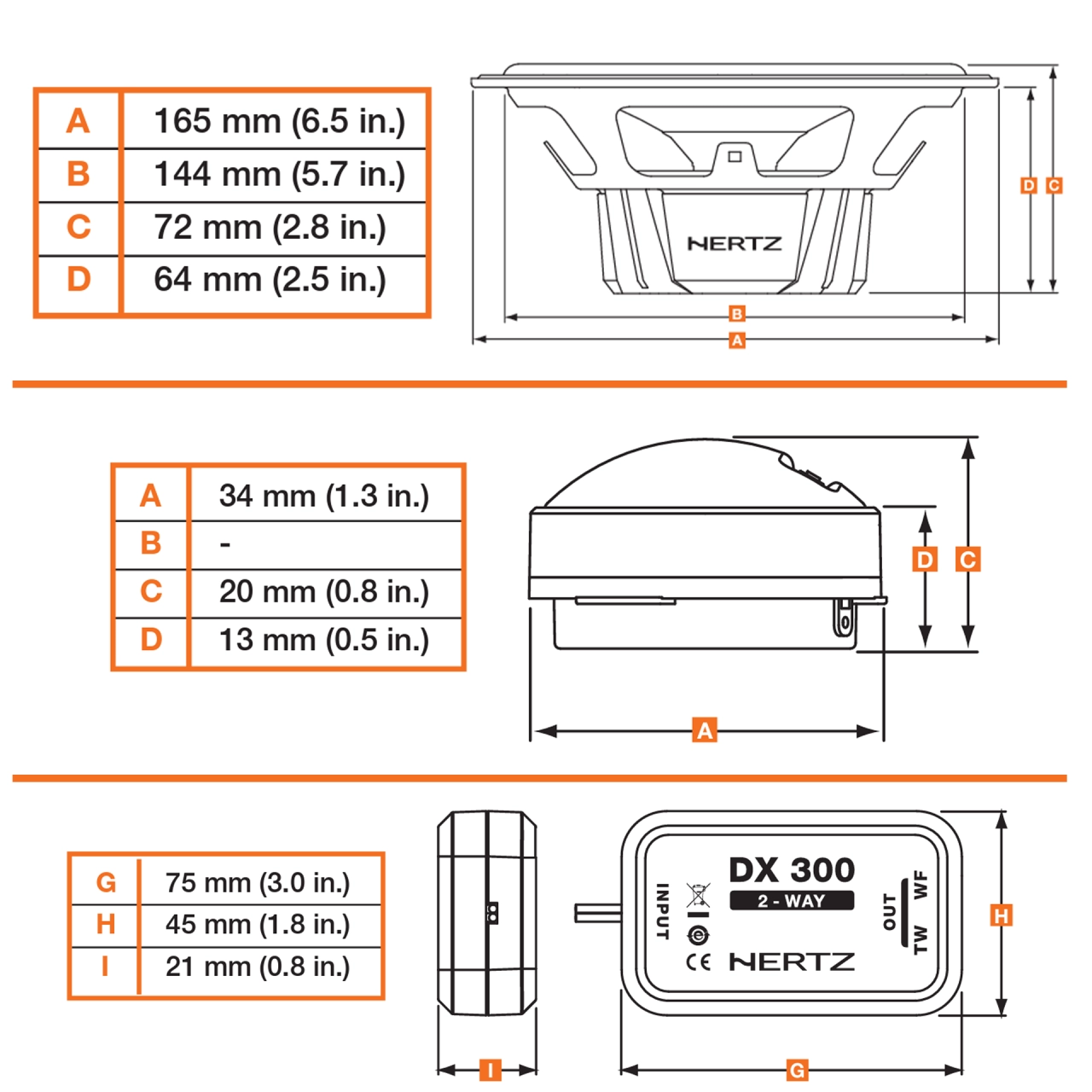 | A | 165 mm (6.5 in.) |
|---|---|
| B | 144 mm (5.7 in.) |
| C | 72 mm (2.8 in.) |
| D | 64 mm (2.5 in.) |

HERTZ

D C

B

A

| A | 34 mm (1.3 in.) |
|---|---|
| B | - |
| C | 20 mm (0.8 in.) |
| D | 13 mm (0.5 in.) |

D C

A

| G | 75 mm (3.0 in.) |
|---|---|
| H | 45 mm (1.8 in.) |
| I | 21 mm (0.8 in.) |

INPUT

DX 300

2 - WAY

CE HERTZ

OUT

WF

TW

H

I

G