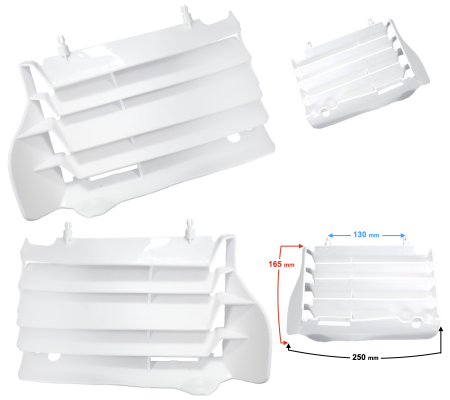 130 mm

165 mm

250 mm