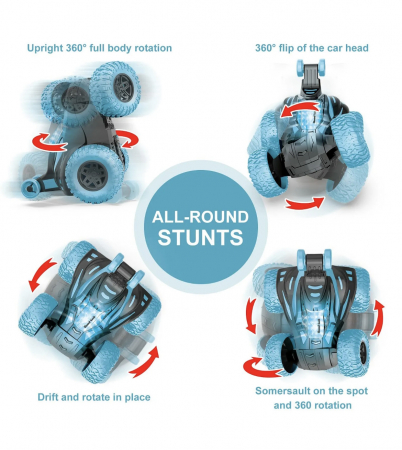 Upright 360° full body rotation

360° flip of the car head

ALL-ROUND STUNTS

Drift and rotate in place

Somersault on the spot and 360 rotation