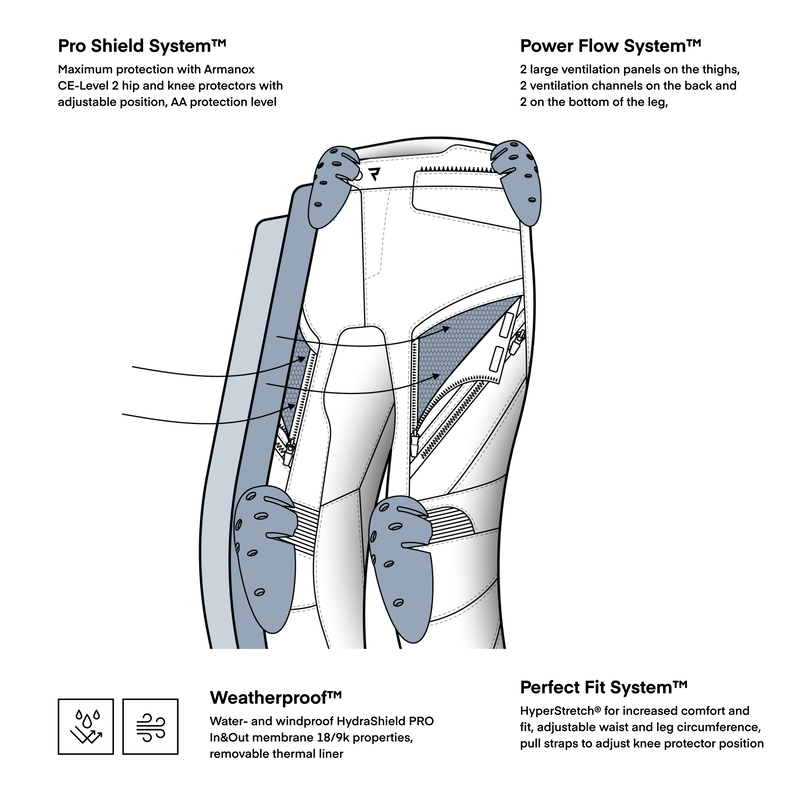 Pro Shield System™
Maximum protection with Armanox CE-Level 2 hip and knee protectors with adjustable position, AA protection level

Power Flow System™
2 large ventilation panels on the thighs, 2 ventilation channels on the back and 2 on the bottom of the leg,

Weatherproof™
Water- and windproof HydraShield PRO In&Out membrane 18/9k properties, removable thermal liner

Perfect Fit System™
HyperStretch® for increased comfort and fit, adjustable waist and leg circumference, pull straps to adjust knee protector position