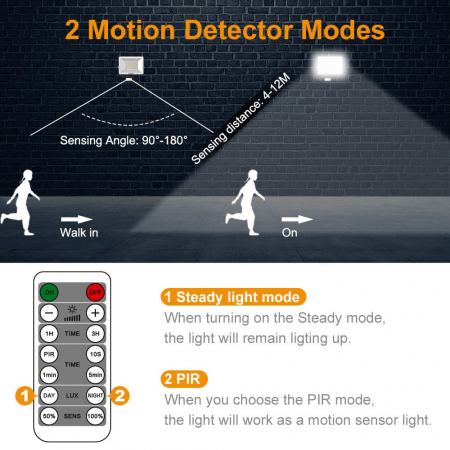 2 Motion Detector Modes

Sensing Angle: 90°-180°

Sensing distance: 4-12M

Walk in

On

ON
OFF
−
+
1H
TIME
3H
PIR
10S
TIME
1min
5min
1
DAY
LUX
NIGHT
2
50%
SENS
100%

1 Steady light mode
When turning on the Steady mode, the light will remain ligting up.

2 PIR
When you choose the PIR mode, the light will work as a motion sensor light.