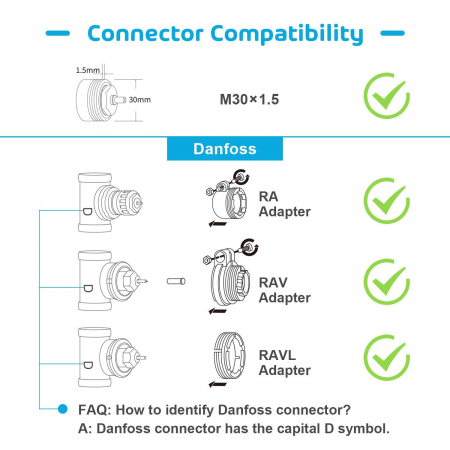 Connector Compatibility

1.5mm

30mm

M30×1.5

Danfoss

D

RA Adapter

D

RAV Adapter

D

RAVL Adapter

FAQ: How to identify Danfoss connector?
A: Danfoss connector has the capital D symbol.