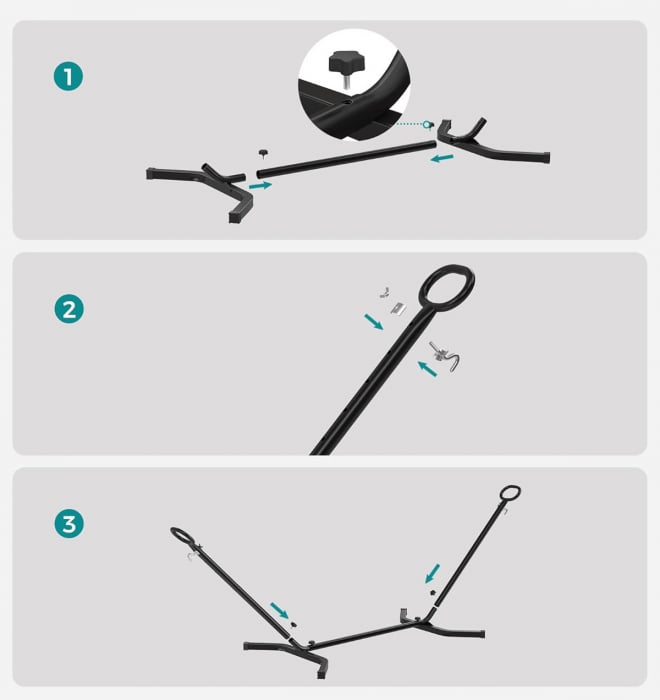 1

2

3