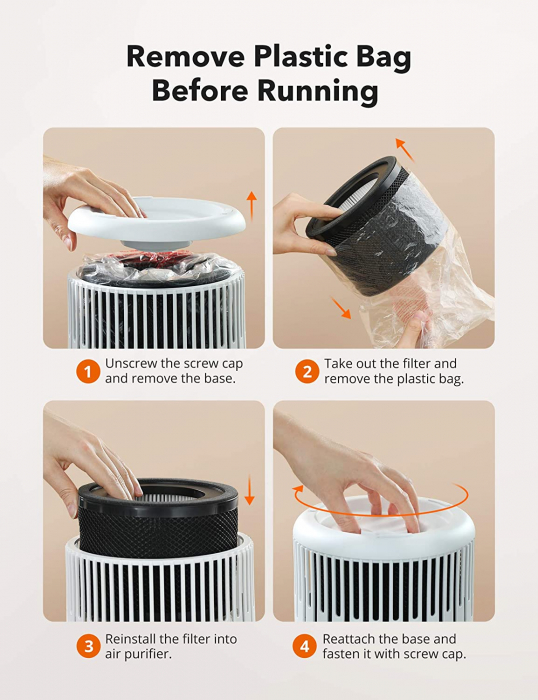 Remove Plastic Bag Before Running

1 Unscrew the screw cap and remove the base.

2 Take out the filter and remove the plastic bag.

3 Reinstall the filter into air purifier.

4 Reattach the base and fasten it with screw cap.