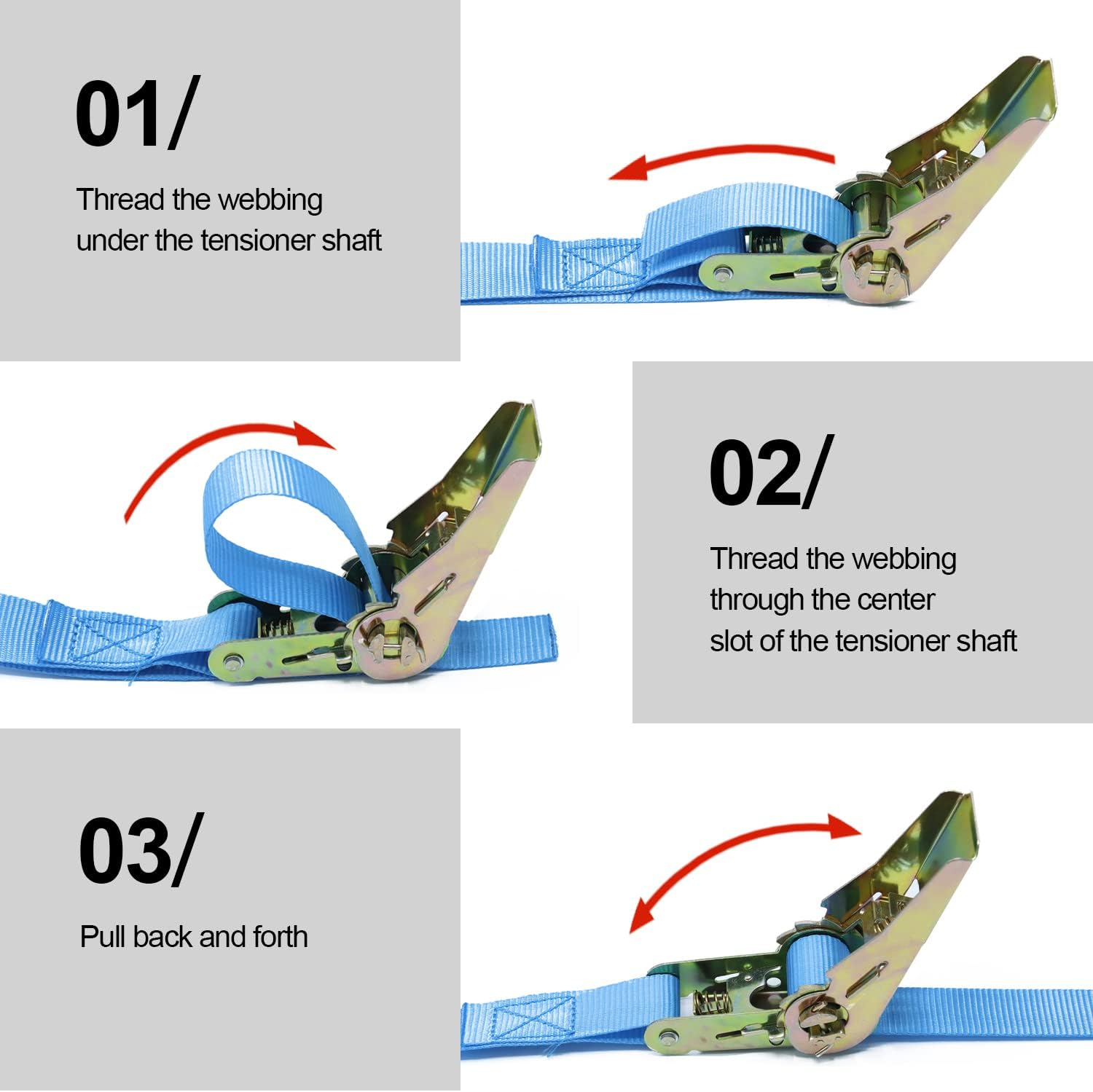 01/

Thread the webbing under the tensioner shaft

02/

Thread the webbing through the center slot of the tensioner shaft

03/

Pull back and forth