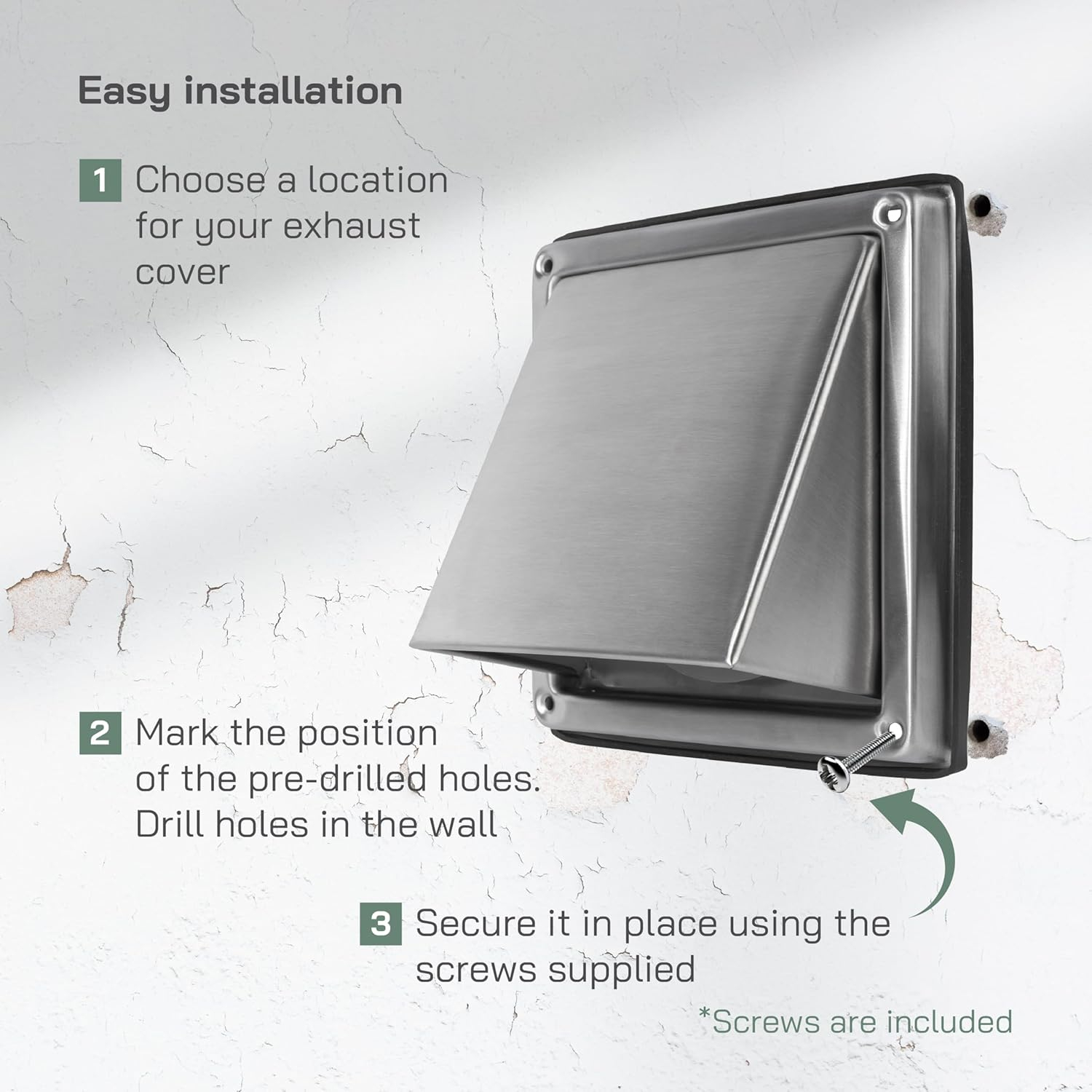 Easy installation

1 Choose a location for your exhaust cover

2 Mark the position of the pre-drilled holes. Drill holes in the wall

3 Secure it in place using the screws supplied

*Screws are included