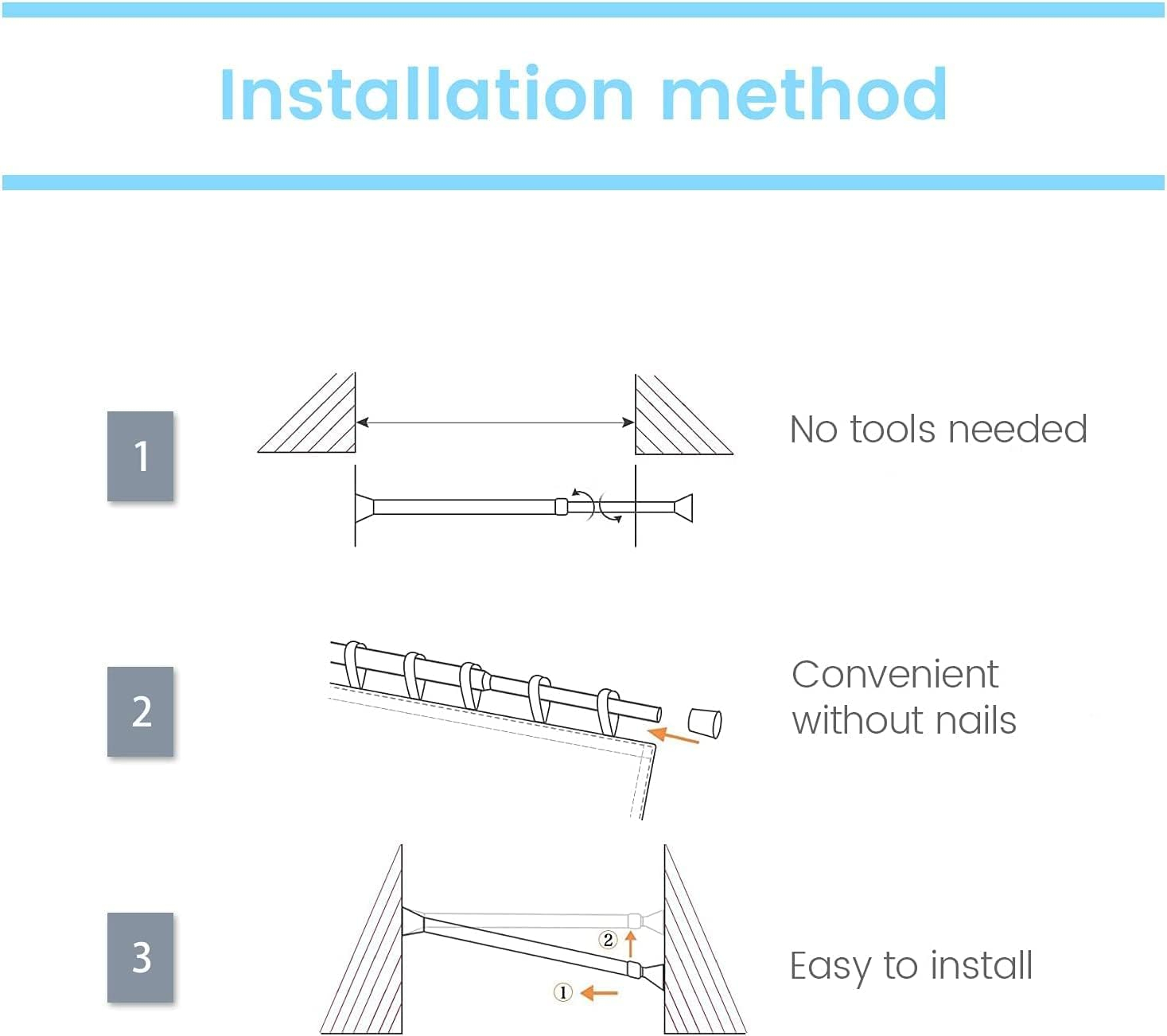 Installation method

1

No tools needed

2

Convenient without nails

3

②

①

Easy to install