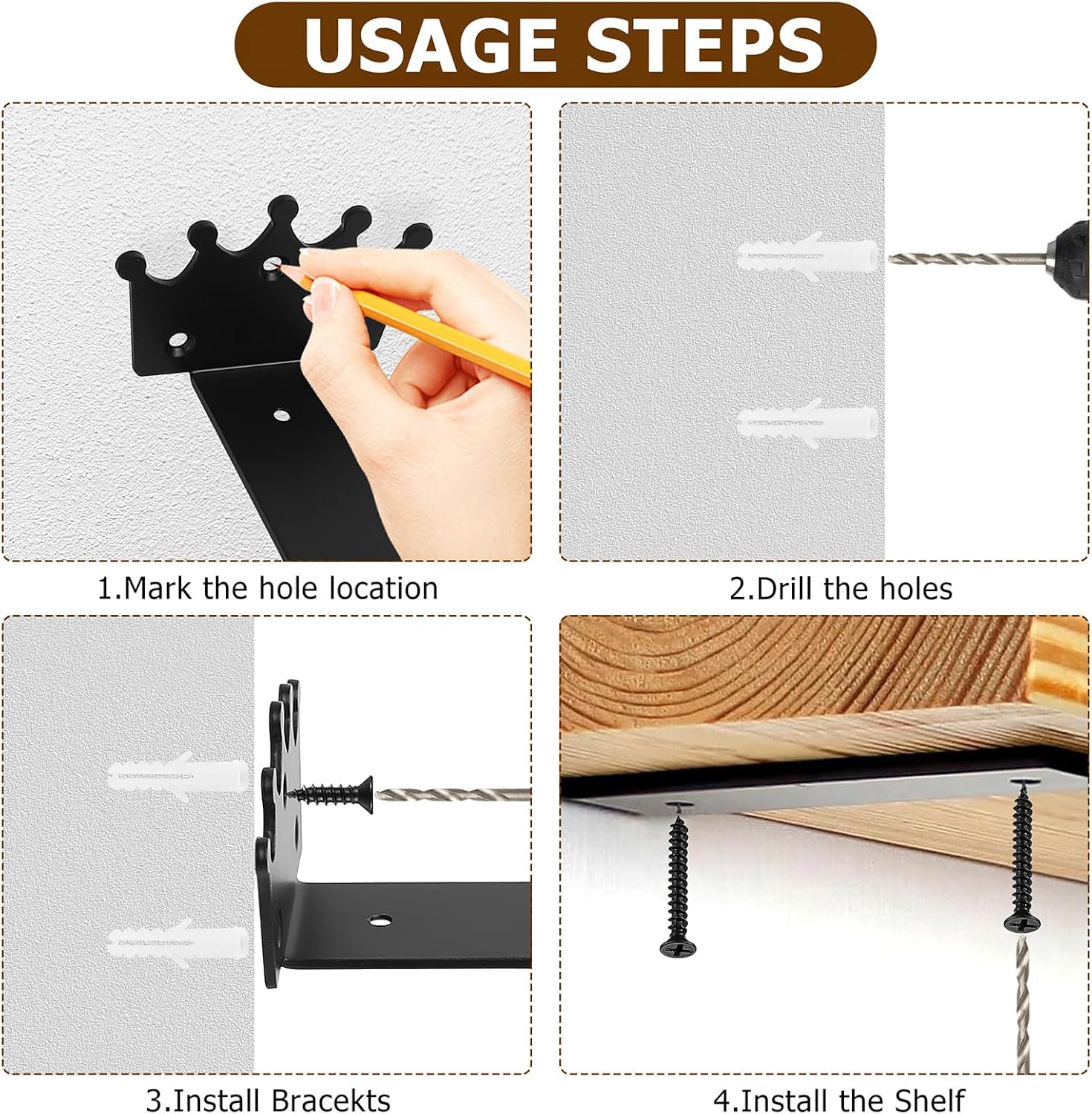 USAGE STEPS

1.Mark the hole location

2.Drill the holes

3.Install Bracekts

4.Install the Shelf