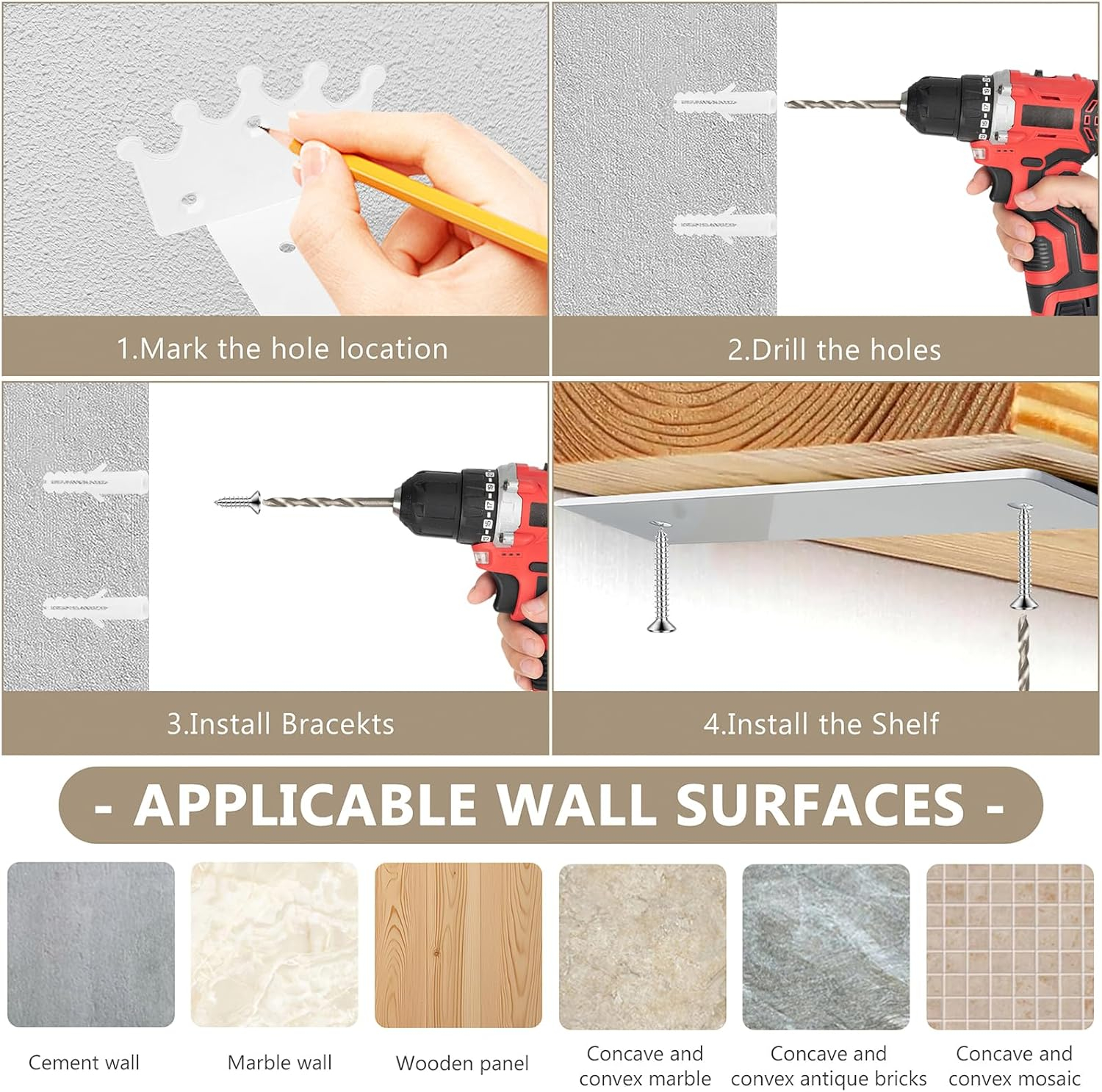 1.Mark the hole location

2.Drill the holes

3.Install Bracekts

4.Install the Shelf

- APPLICABLE WALL SURFACES -

Cement wall

Marble wall

Wooden panel

Concave and convex marble

Concave and convex antique bricks

Concave and convex mosaic