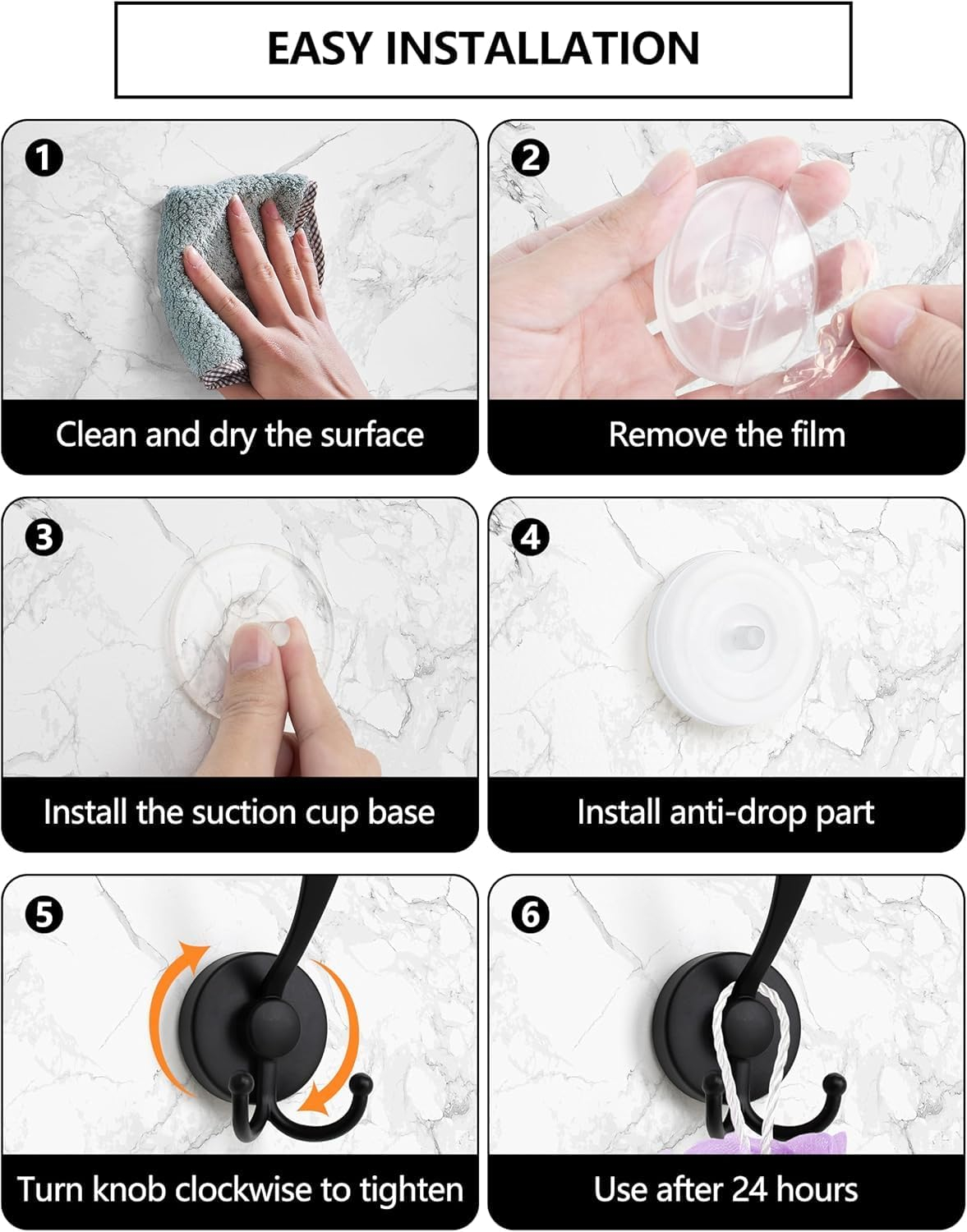 EASY INSTALLATION

1
Clean and dry the surface

2
Remove the film

3
Install the suction cup base

4
Install anti-drop part

5
Turn knob clockwise to tighten

6
Use after 24 hours