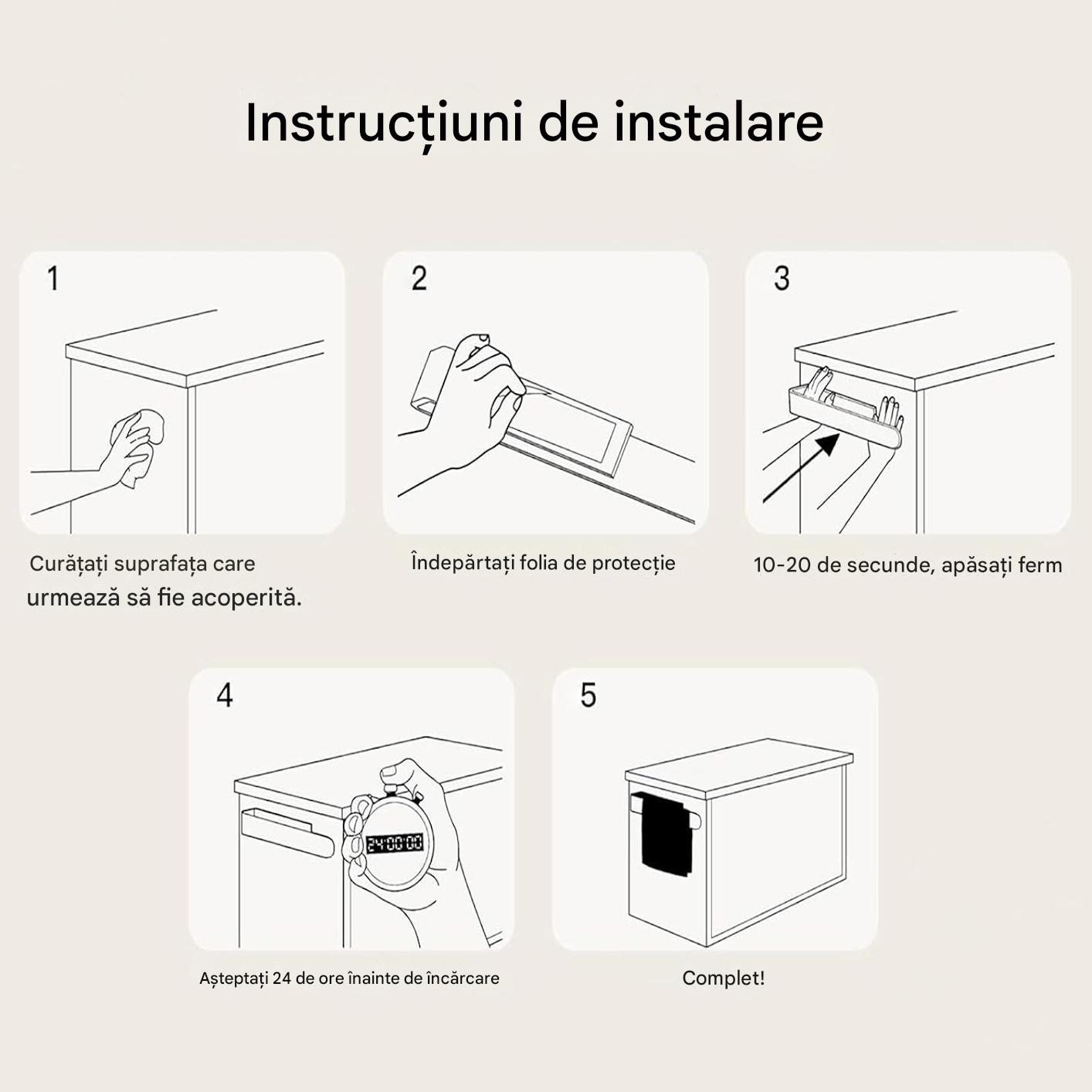 Instrucțiuni de instalare

1

Curățați suprafața care urmează să fie acoperită.

2

Îndepărtați folia de protecție

3

10-20 de secunde, apăsați ferm

4

24:00:00

Așteptați 24 de ore înainte de încărcare

5

Complet!