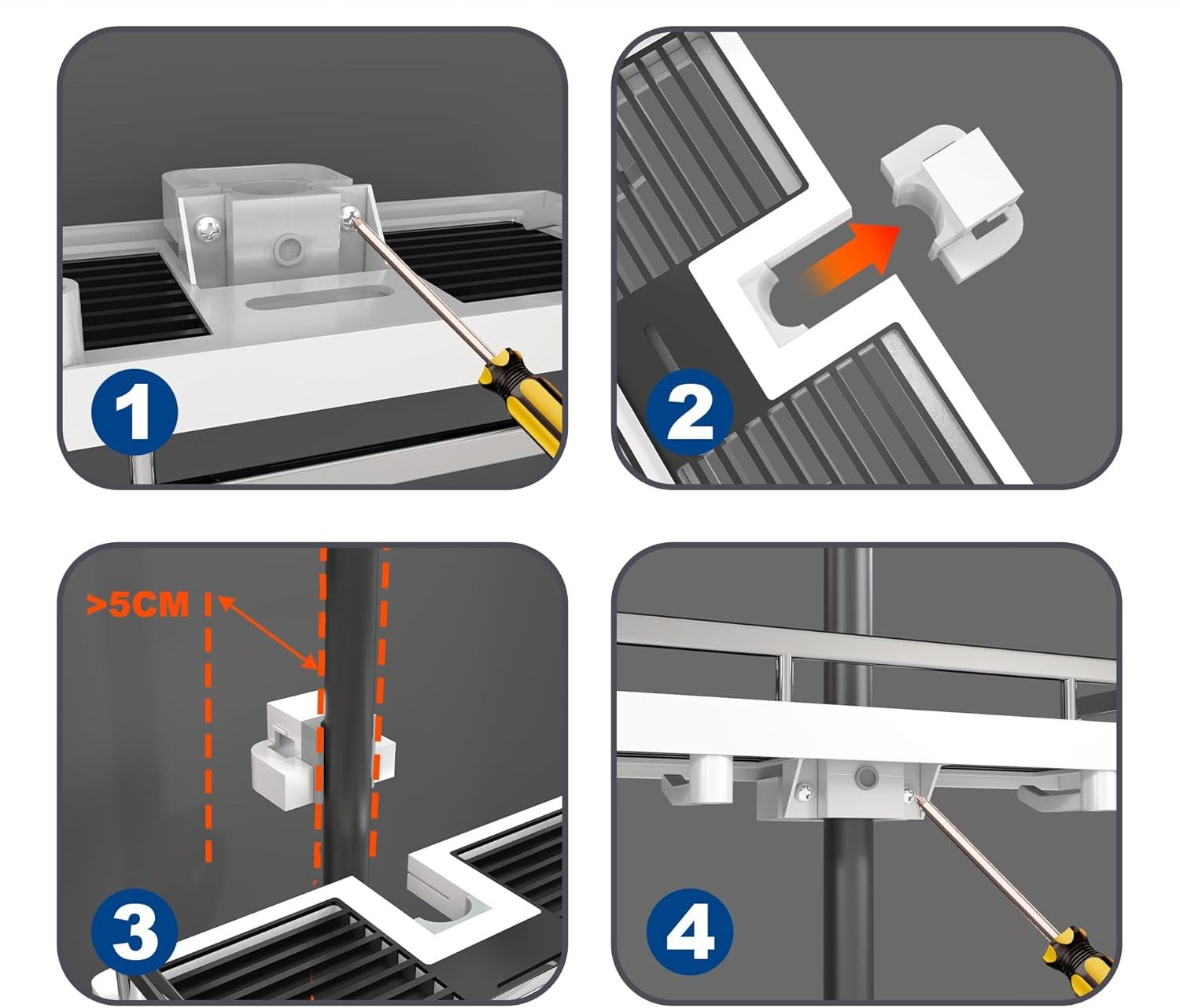 1

2

>5CM

3

4