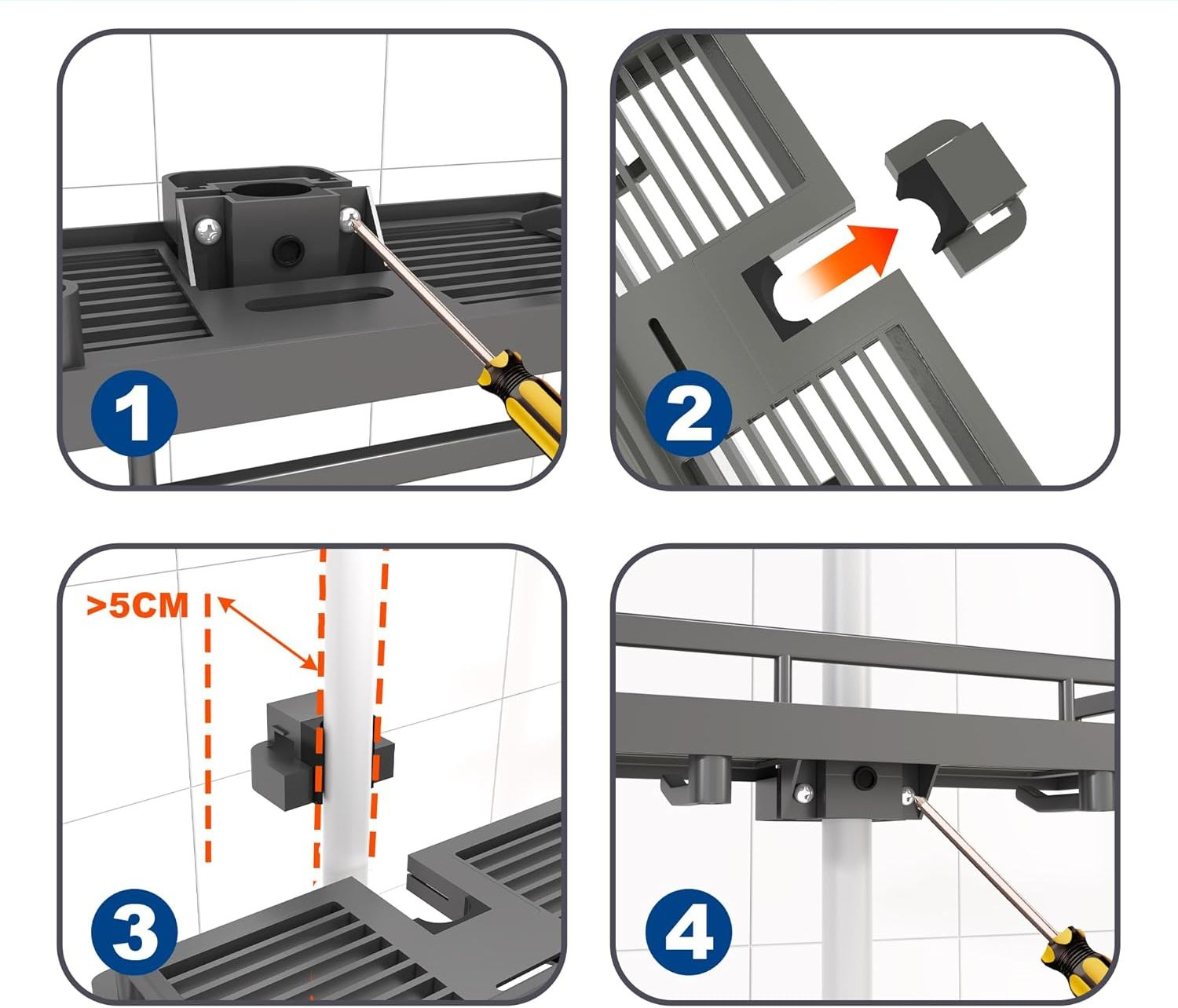 1

2

>5CM

3

4