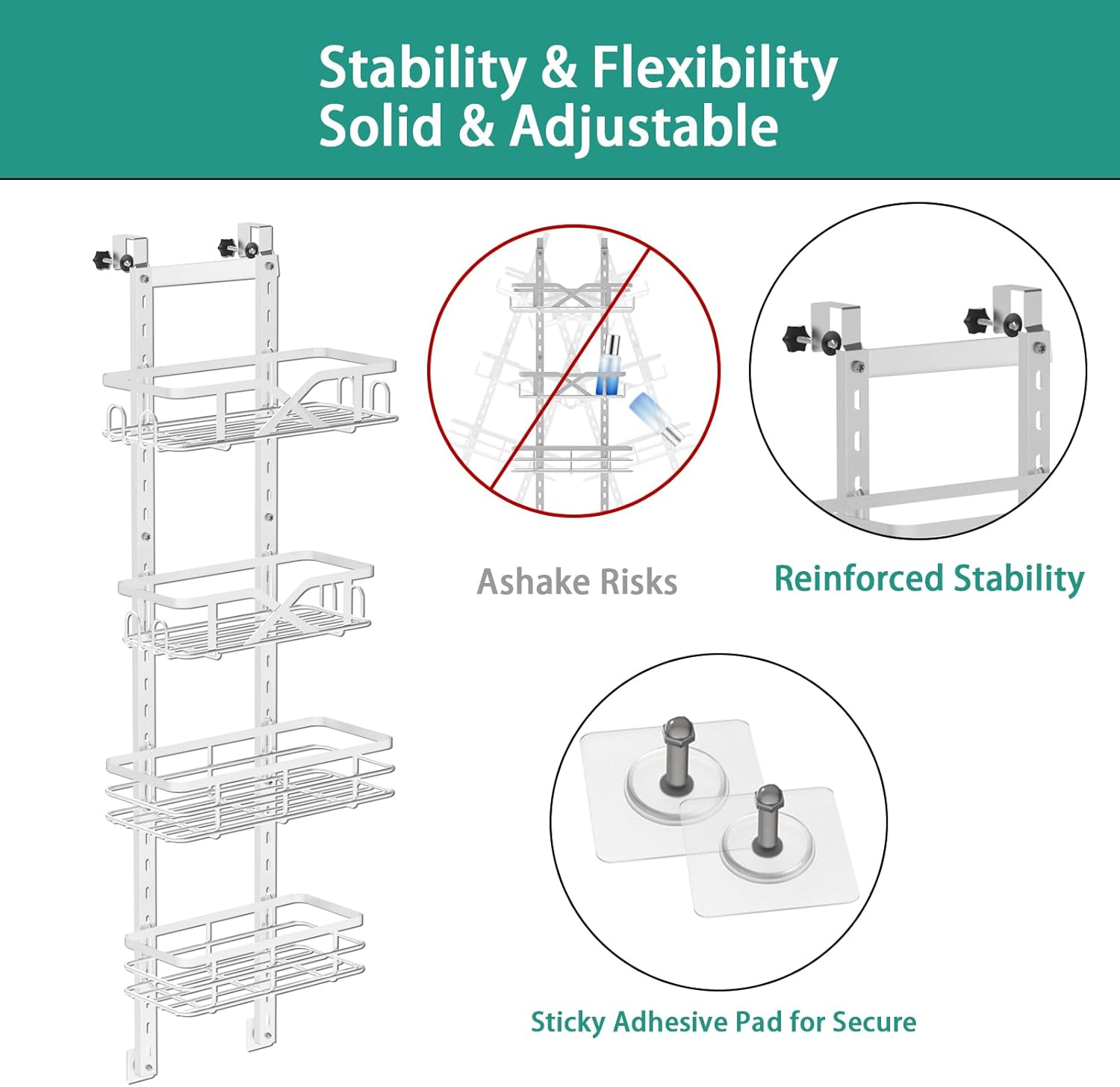 Stability & Flexibility
Solid & Adjustable

Ashake Risks

Reinforced Stability

Sticky Adhesive Pad for Secure