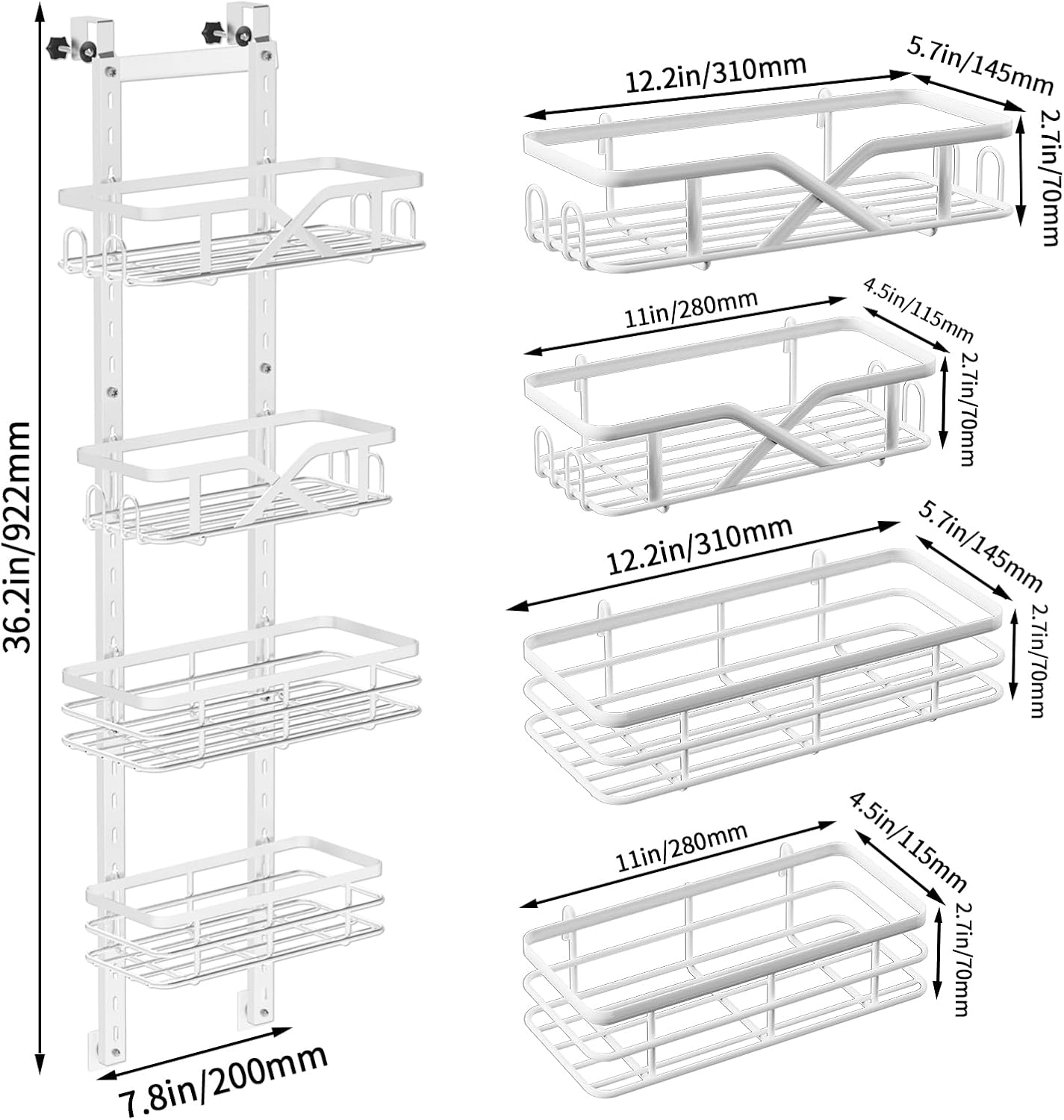 36.2in/922mm

7.8in/200mm

12.2in/310mm
5.7in/145mm
2.7in/70mm

11in/280mm
4.5in/115mm
2.7in/70mm

12.2in/310mm
5.7in/145mm
2.7in/70mm

11in/280mm
4.5in/115mm
2.7in/70mm