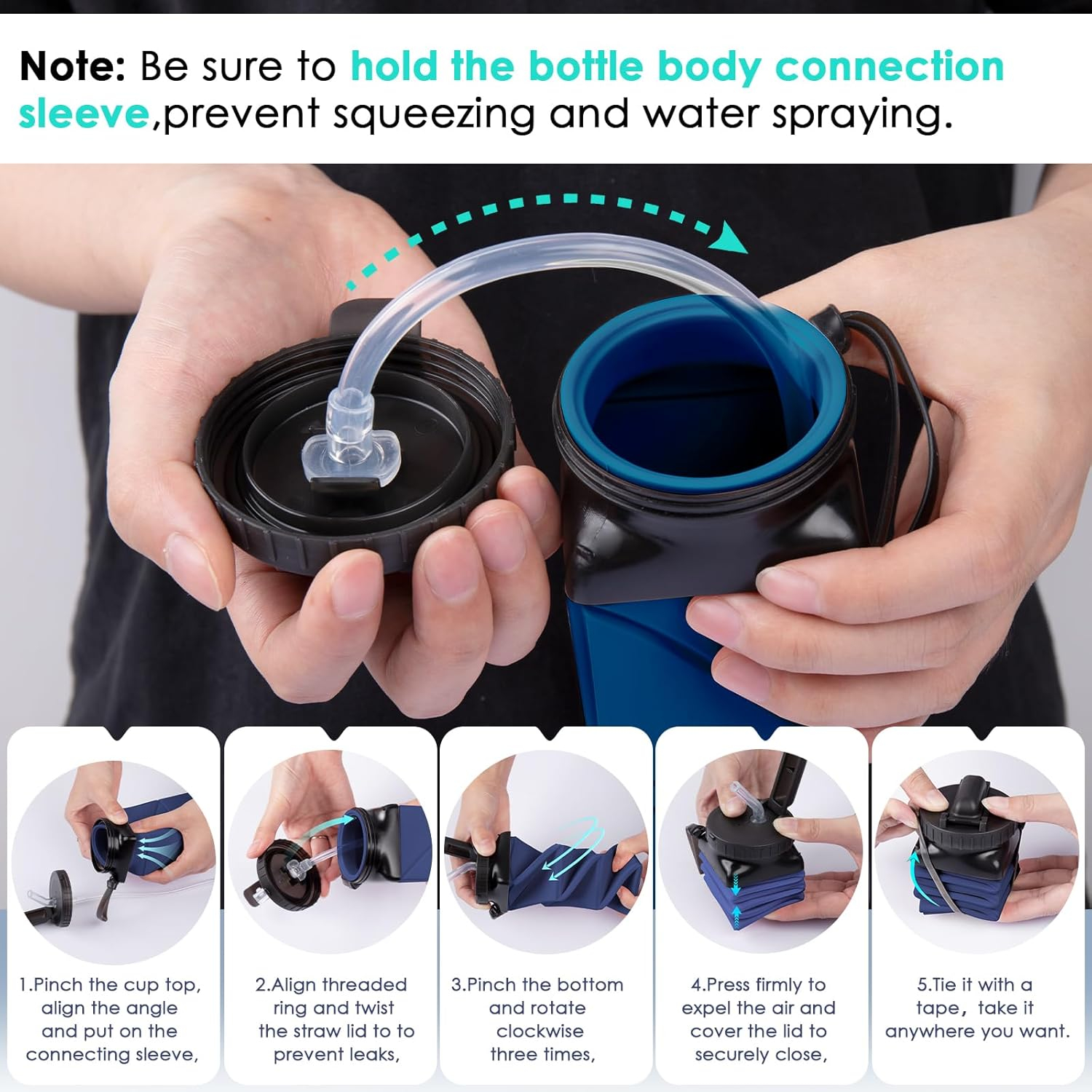 Note: Be sure to hold the bottle body connection sleeve,prevent squeezing and water spraying.

1.Pinch the cup top, align the angle and put on the connecting sleeve,

2.Align threaded ring and twist the straw lid to to prevent leaks,

3.Pinch the bottom and rotate clockwise three times,

4.Press firmly to expel the air and cover the lid to securely close,

5.Tie it with a tape, take it anywhere you want.