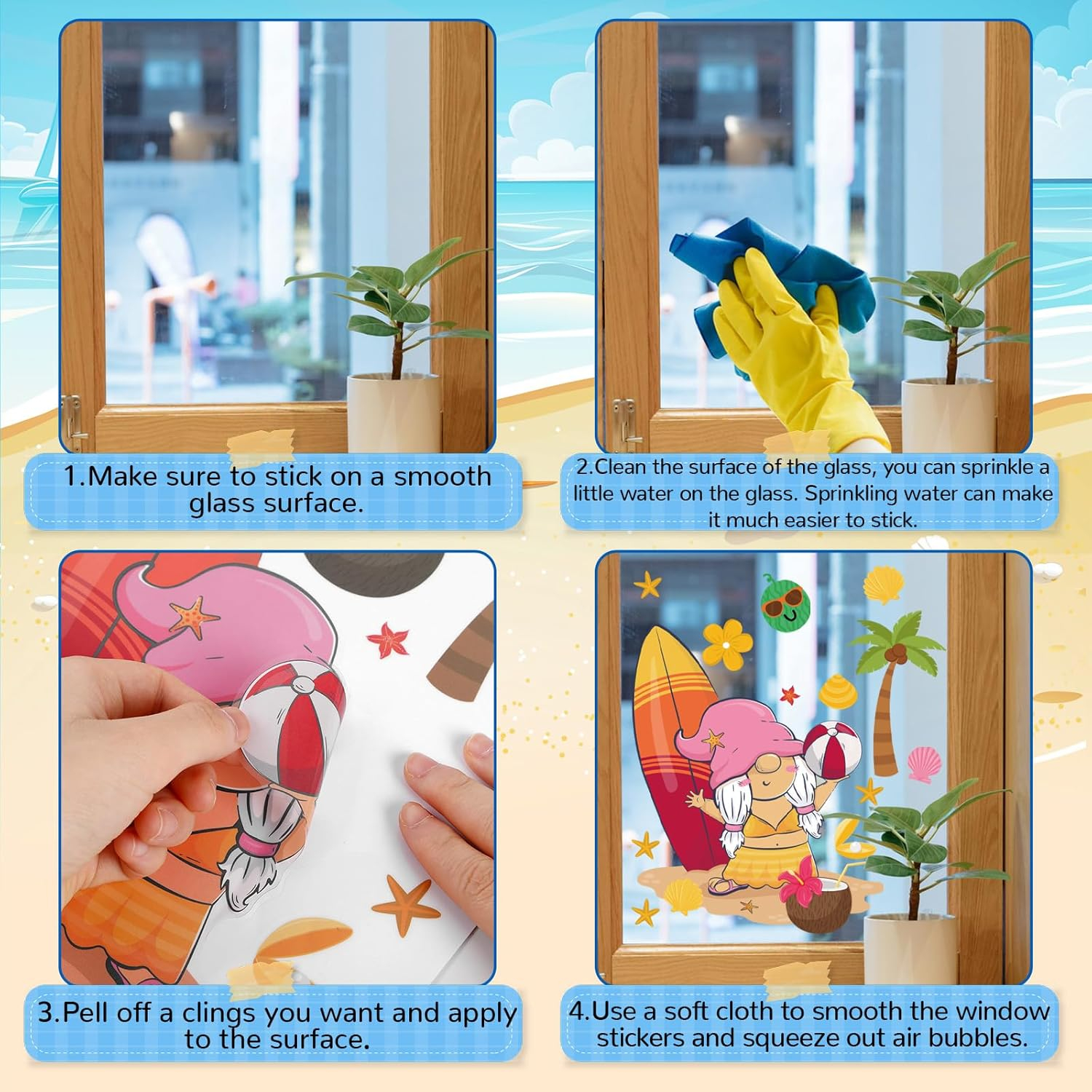 1.Make sure to stick on a smooth glass surface.

2.Clean the surface of the glass, you can sprinkle a little water on the glass. Sprinkling water can make it much easier to stick.

3.Pell off a clings you want and apply to the surface.

4.Use a soft cloth to smooth the window stickers and squeeze out air bubbles.