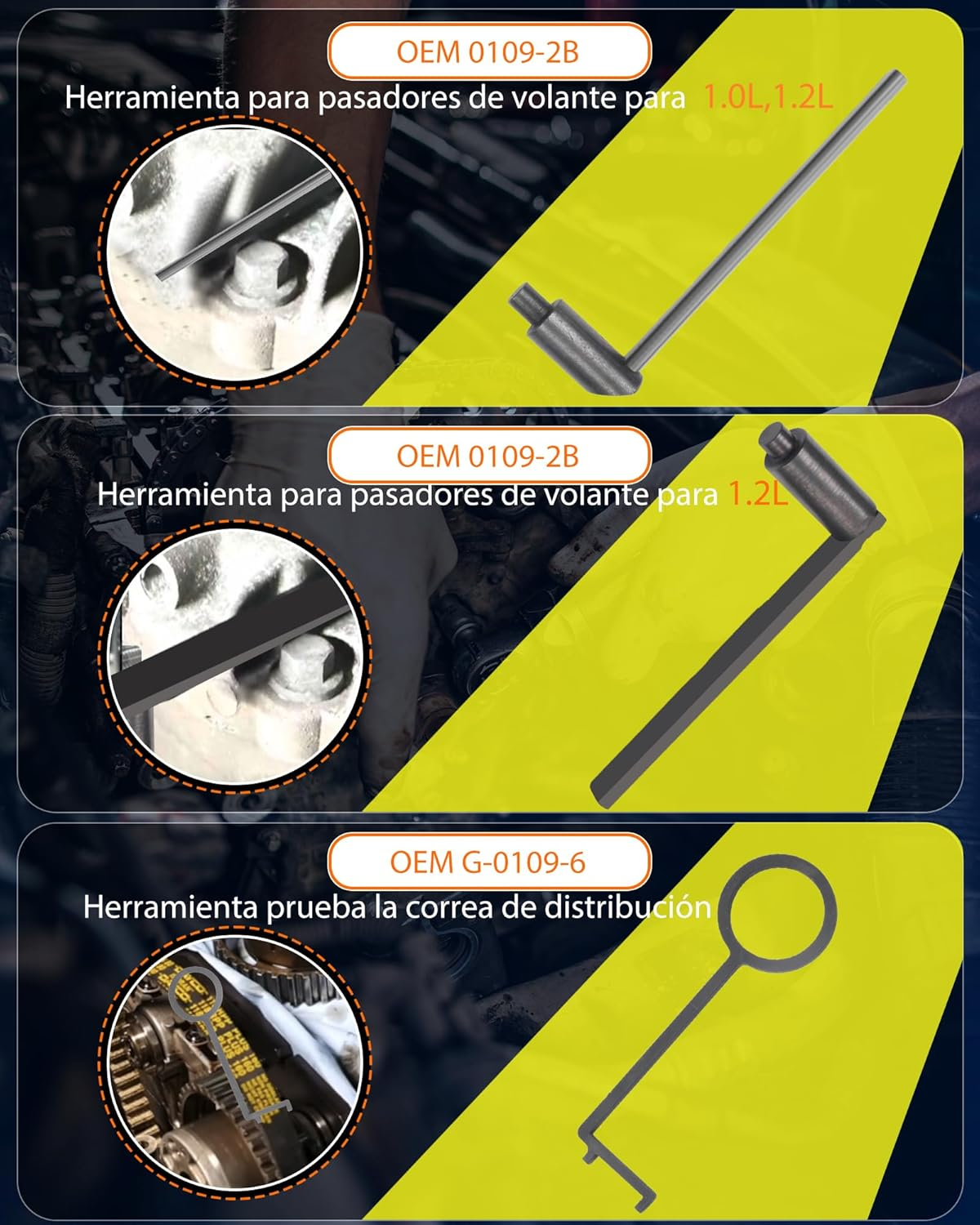 OEM 0109-2B

Herramienta para pasadores de volante para 1.0L,1.2L

OEM 0109-2B

Herramienta para pasadores de volante para 1.2L

OEM G-0109-6

Herramienta prueba la correa de distribución