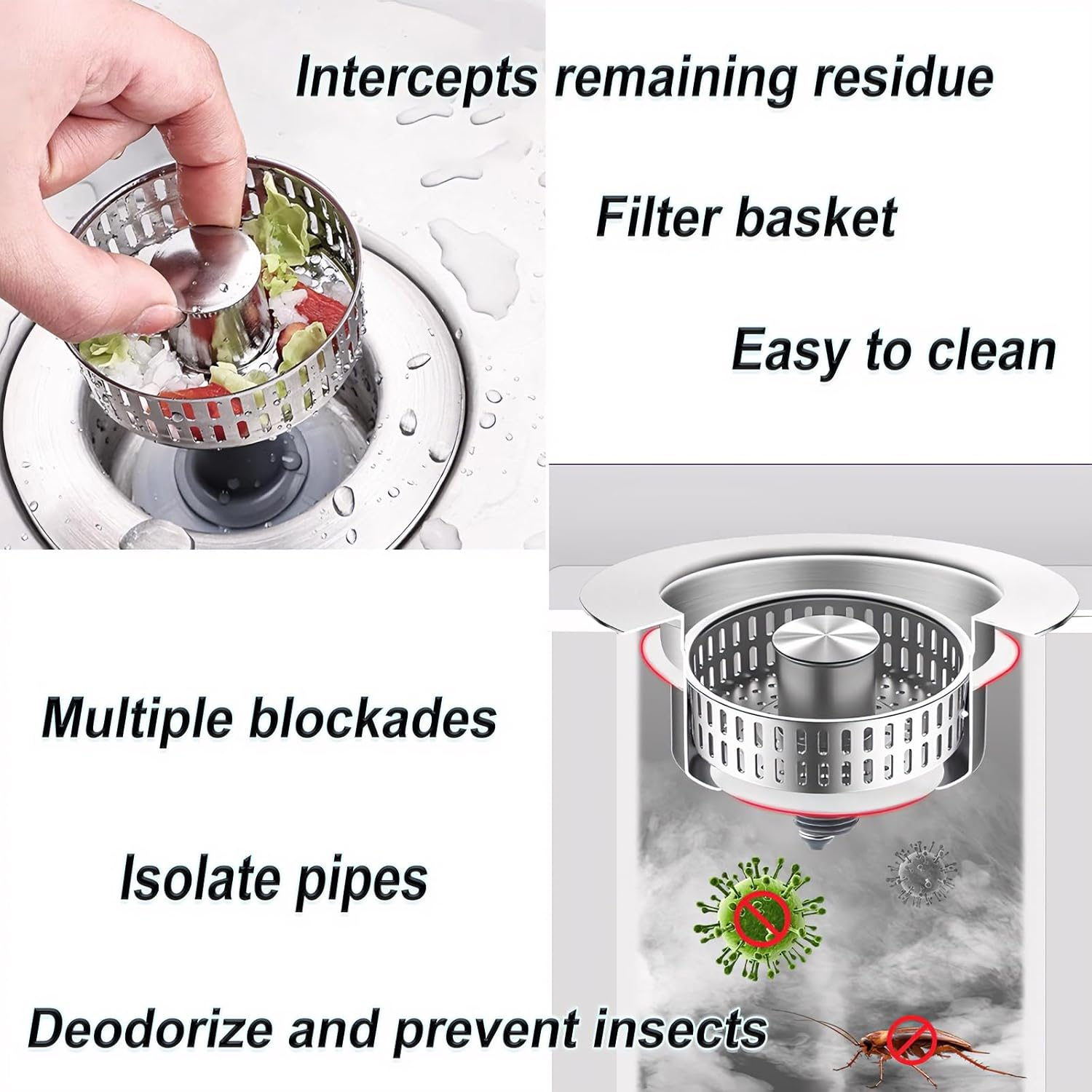 Intercepts remaining residue

Filter basket

Easy to clean

Multiple blockades

Isolate pipes

Deodorize and prevent insects