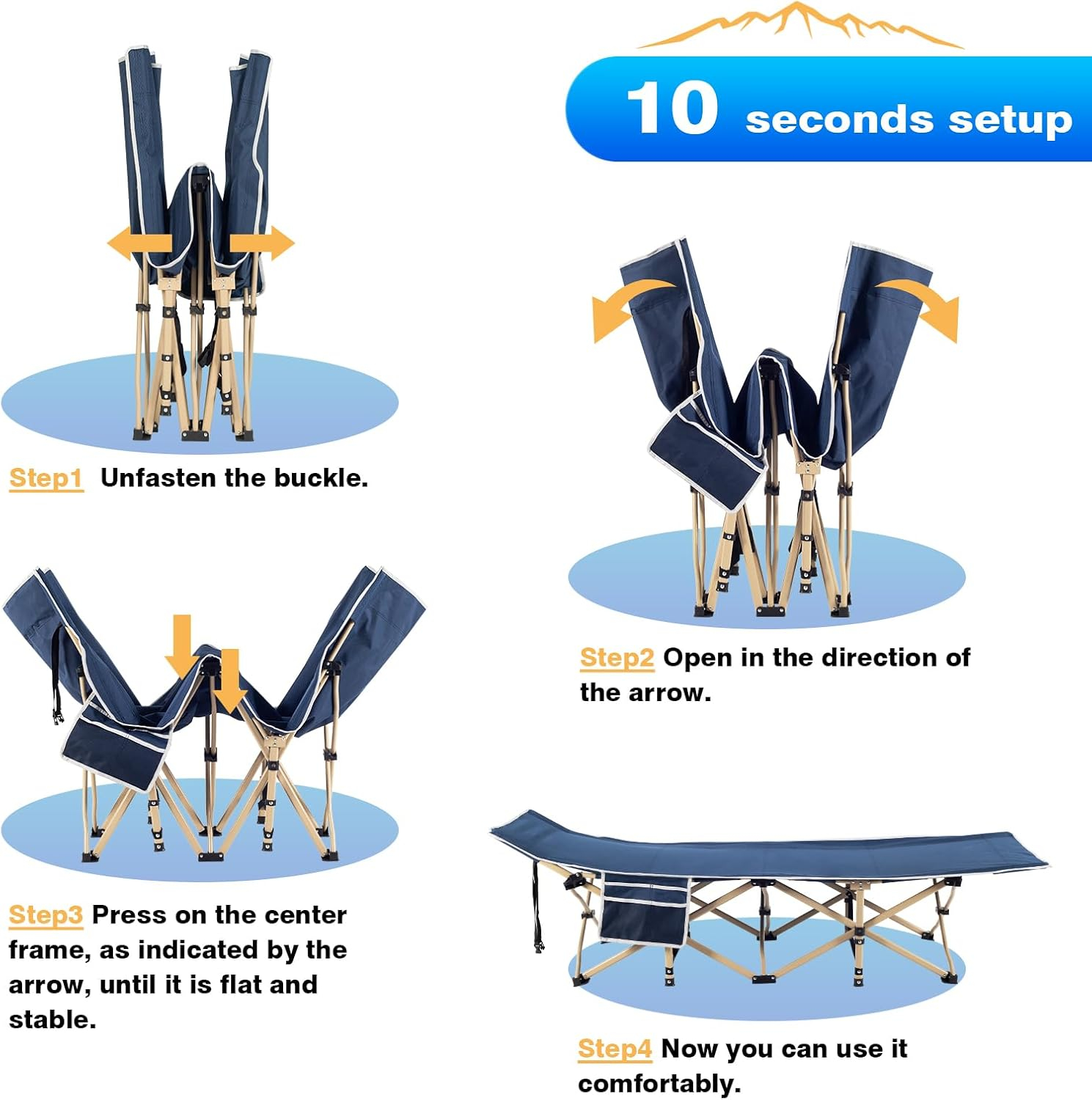 10 seconds setup

Step1 Unfasten the buckle.

Step2 Open in the direction of the arrow.

Step3 Press on the center frame, as indicated by the arrow, until it is flat and stable.

Step4 Now you can use it comfortably.