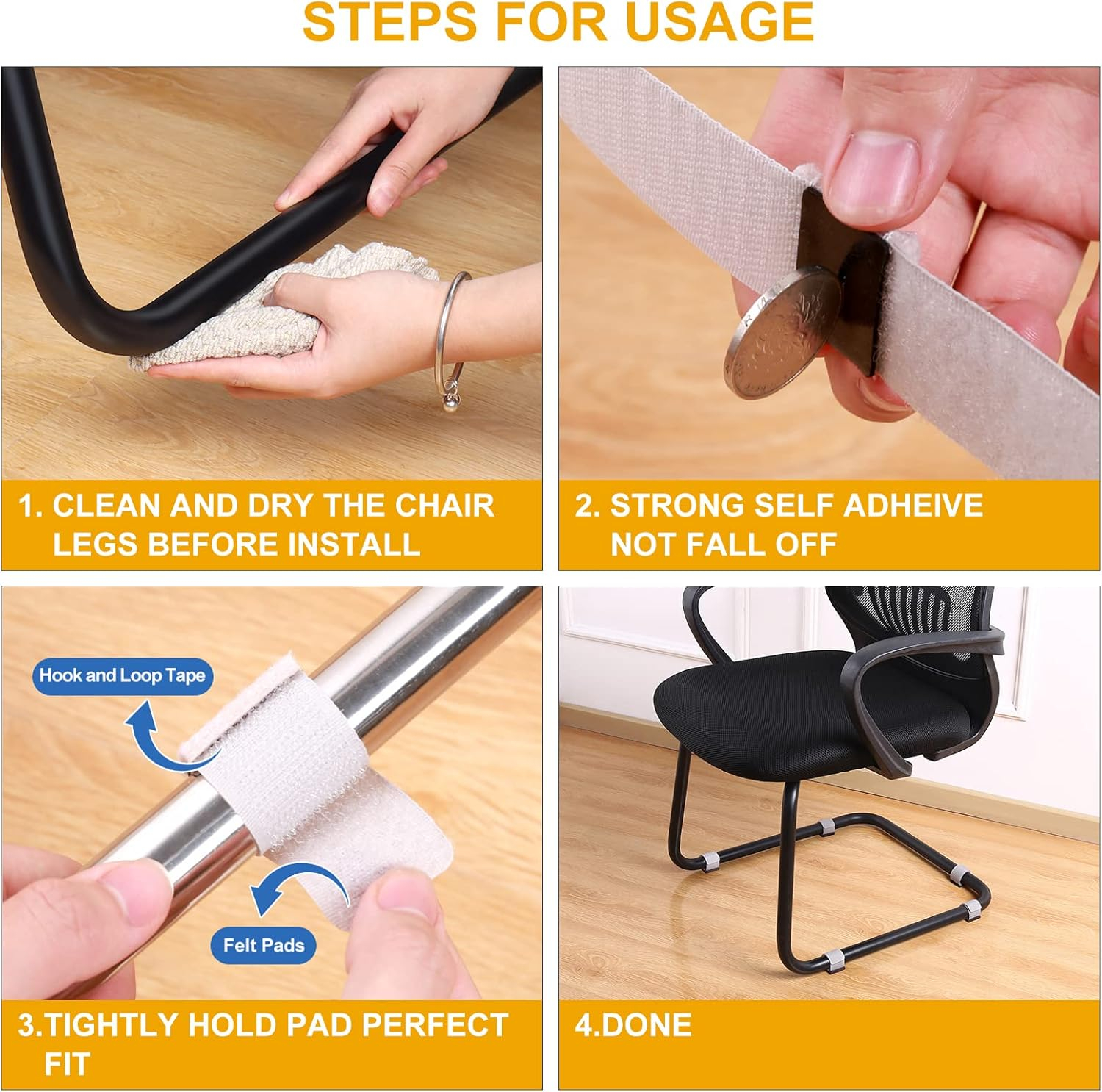 STEPS FOR USAGE

1. CLEAN AND DRY THE CHAIR LEGS BEFORE INSTALL

2. STRONG SELF ADHEIVE NOT FALL OFF

Hook and Loop Tape

Felt Pads

3.TIGHTLY HOLD PAD PERFECT FIT

4.DONE