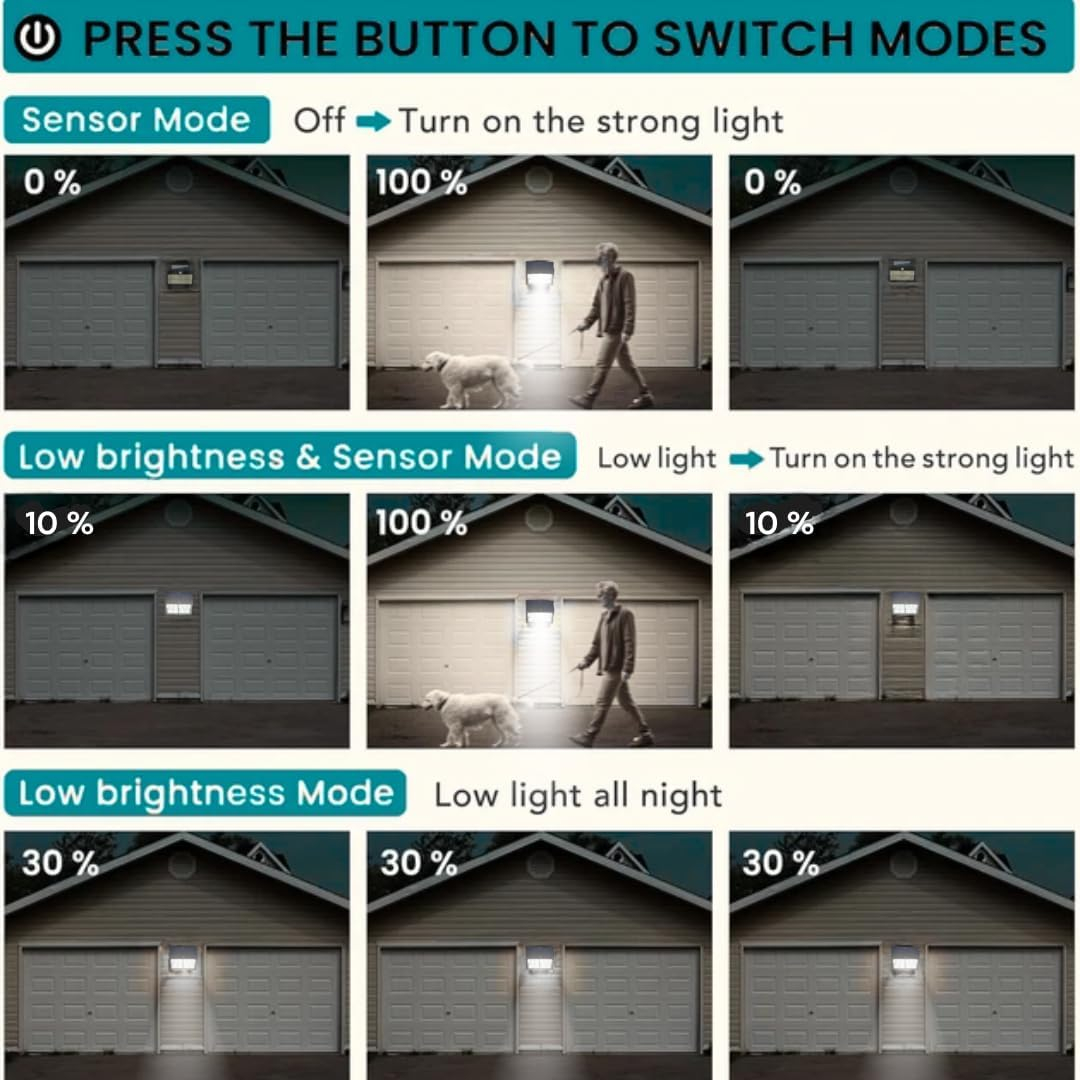 PRESS THE BUTTON TO SWITCH MODES

Sensor Mode Off ➡ Turn on the strong light

0 %

100 %

0 %

Low brightness & Sensor Mode Low light ➡ Turn on the strong light

10 %

100 %

10 %

Low brightness Mode Low light all night

30 %

30 %

30 %