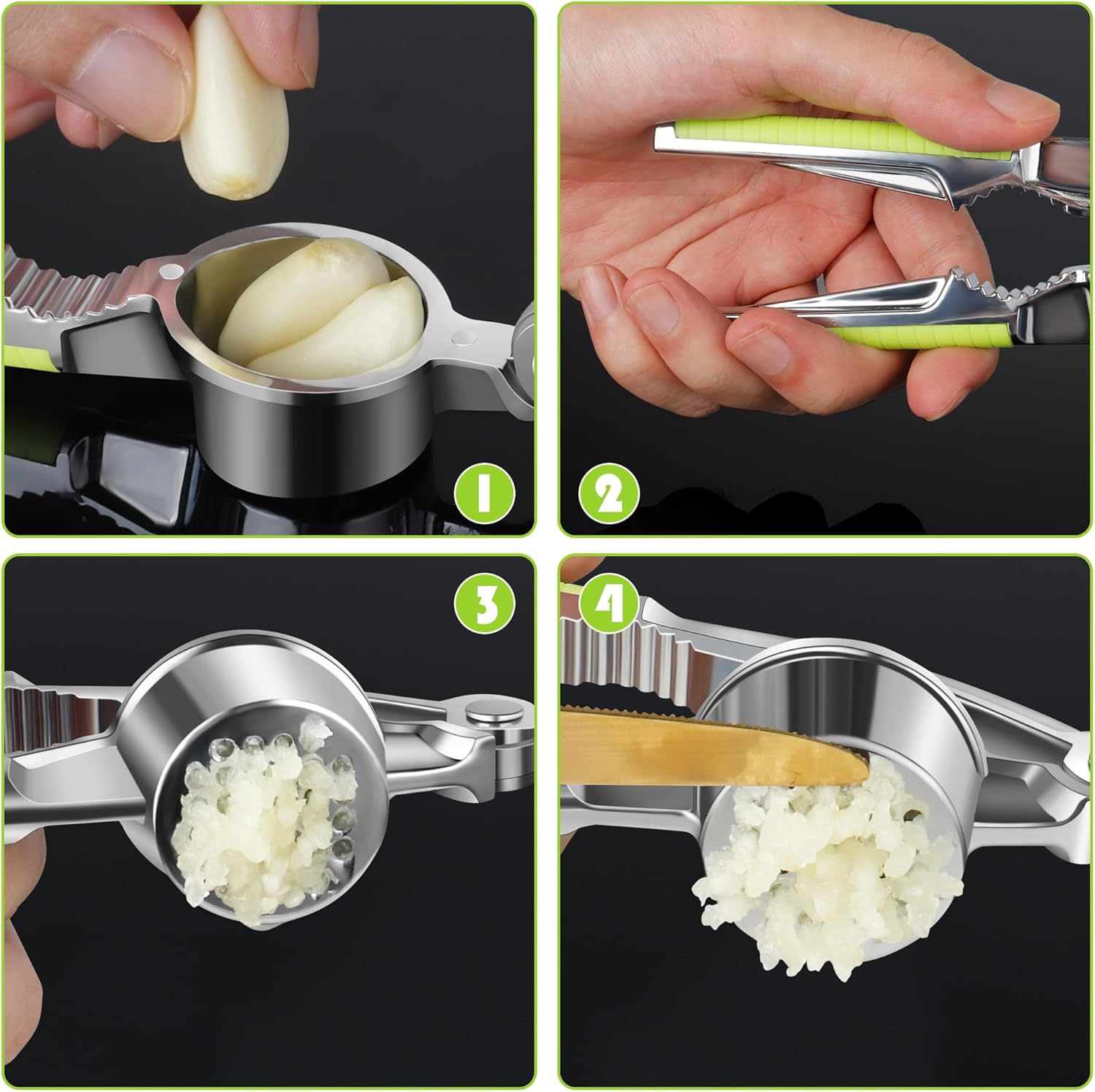 1

2

3

4