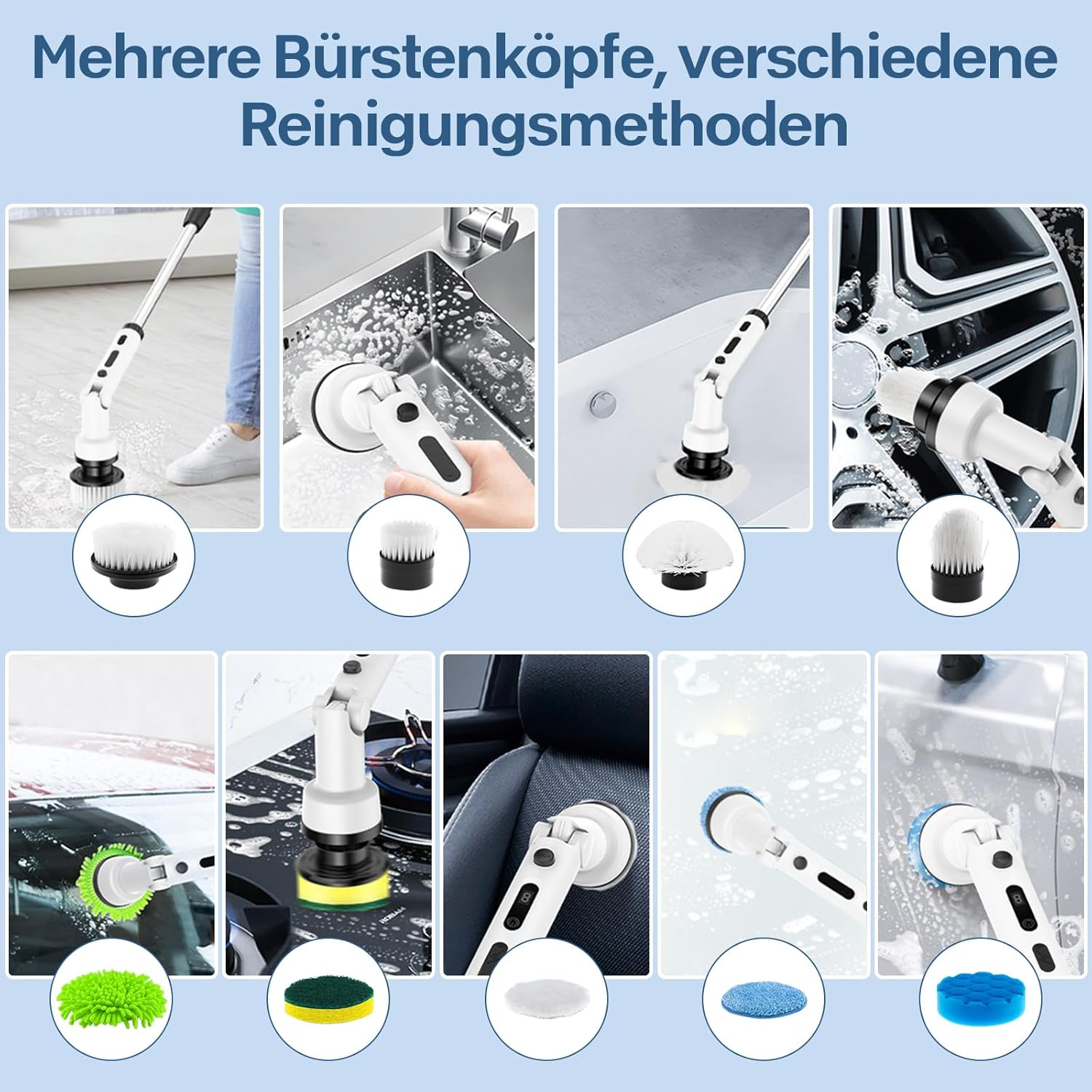 Mehrere Bürstenköpfe, verschiedene Reinigungsmethoden