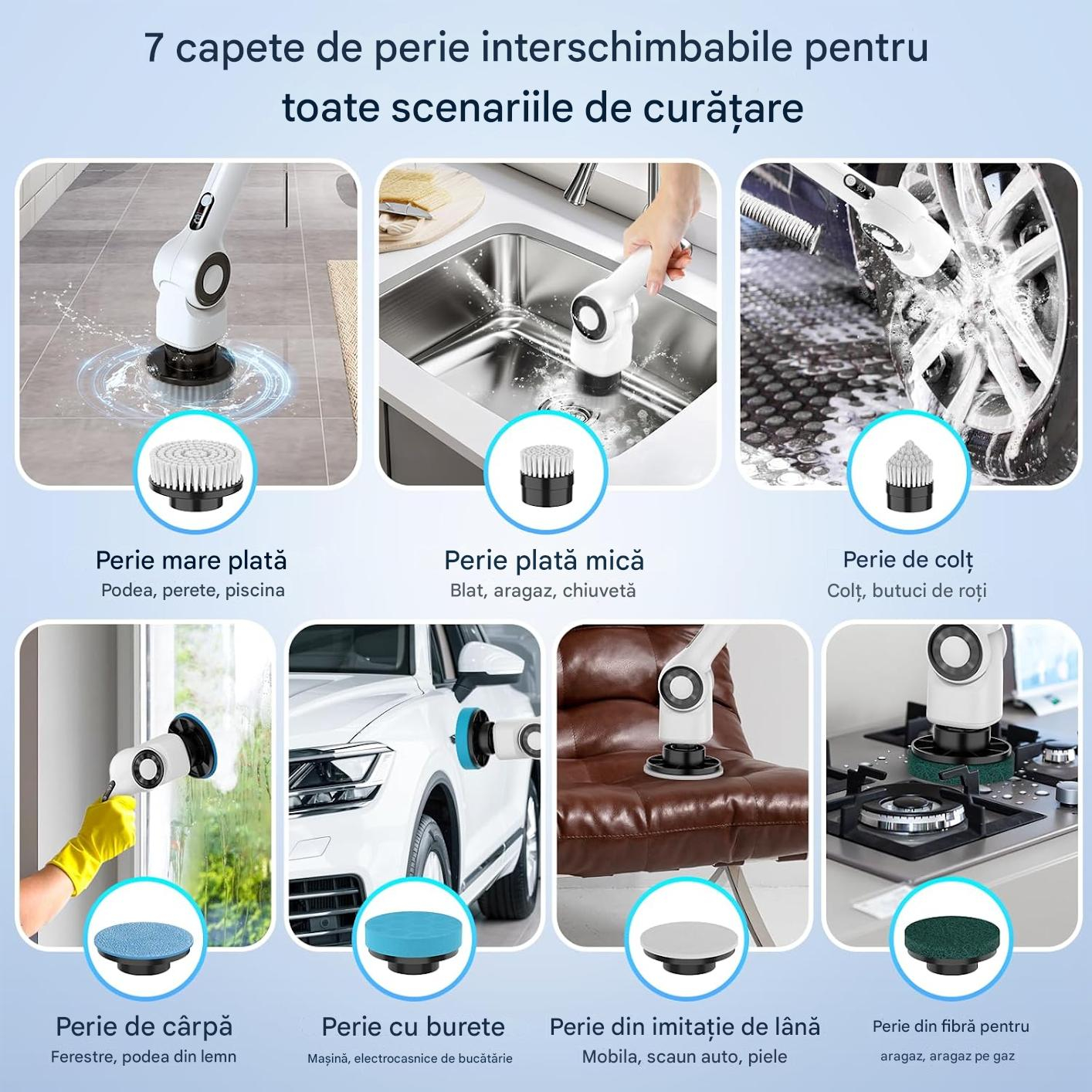 7 capete de perie interschimbabile pentru toate scenariile de curățare

Perie mare plată
Podea, perete, piscina

Perie plată mică
Blat, aragaz, chiuvetă

Perie de colț
Colț, butuci de roți

Perie de cârpă
Ferestre, podea din lemn

Perie cu burete
Mașină, electrocasnice de bucătărie

Perie din imitație de lână
Mobila, scaun auto, piele

Perie din fibră pentru
aragaz, aragaz pe gaz